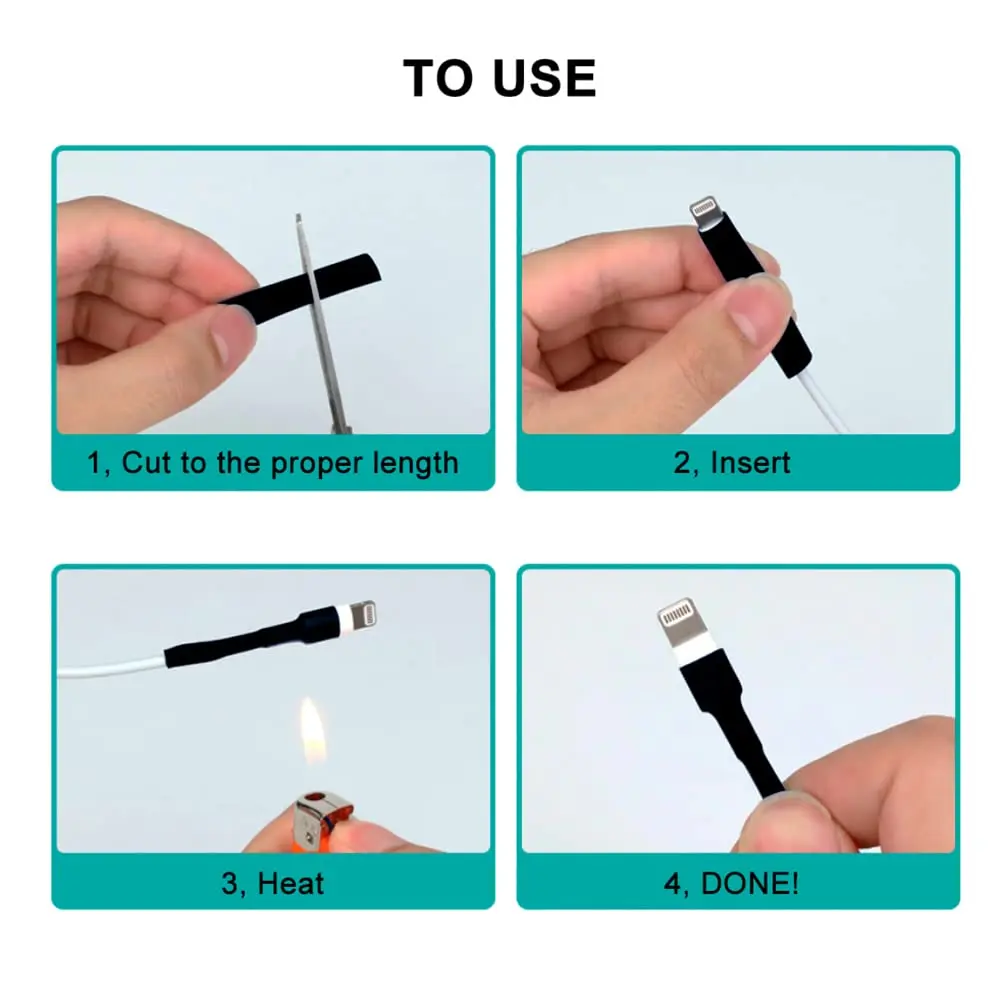 TO USE

1, Cut to the proper length

2, Insert

3, Heat

4, DONE!