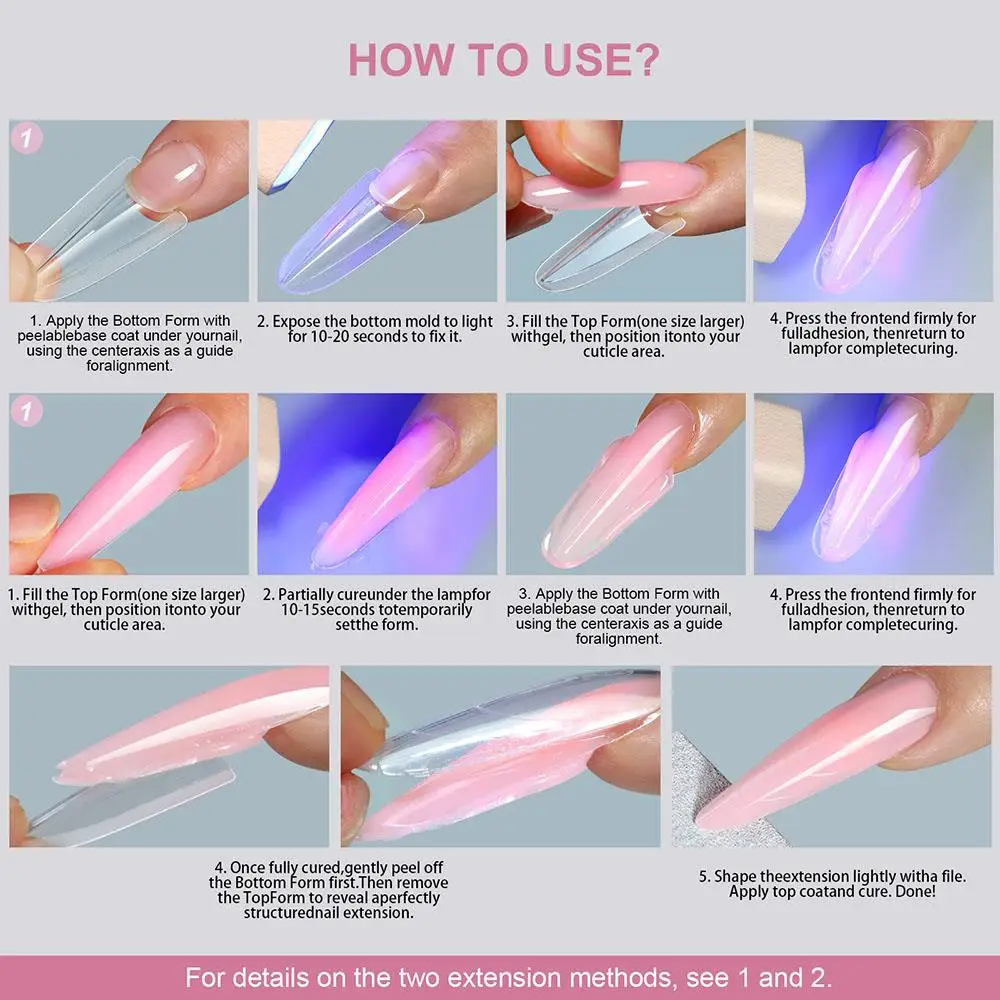 HOW TO USE?

1

1. Apply the Bottom Form with peelablebase coat under yournail, using the centeraxis as a guide foralignment.

2. Expose the bottom mold to light for 10-20 seconds to fix it.

3. Fill the Top Form(one size larger) withgel, then position itonto your cuticle area.

4. Press the frontend firmly for fulladhesion, thenreturn to lampfor completecuring.

1

1. Fill the Top Form(one size larger) withgel, then position itonto your cuticle area.

2. Partially cureunder the lampfor 10-15seconds totemporarily setthe form.

3. Apply the Bottom Form with peelablebase coat under yournail, using the centeraxis as a guide foralignment.

4. Press the frontend firmly for fulladhesion, thenreturn to lampfor completecuring.

4. Once fully cured,gently peel off the Bottom Form first.Then remove the TopForm to reveal aperfectly structurednail extension.

5. Shape theextension lightly witha file. Apply top coatand cure. Done!

For details on the two extension methods, see 1 and 2.