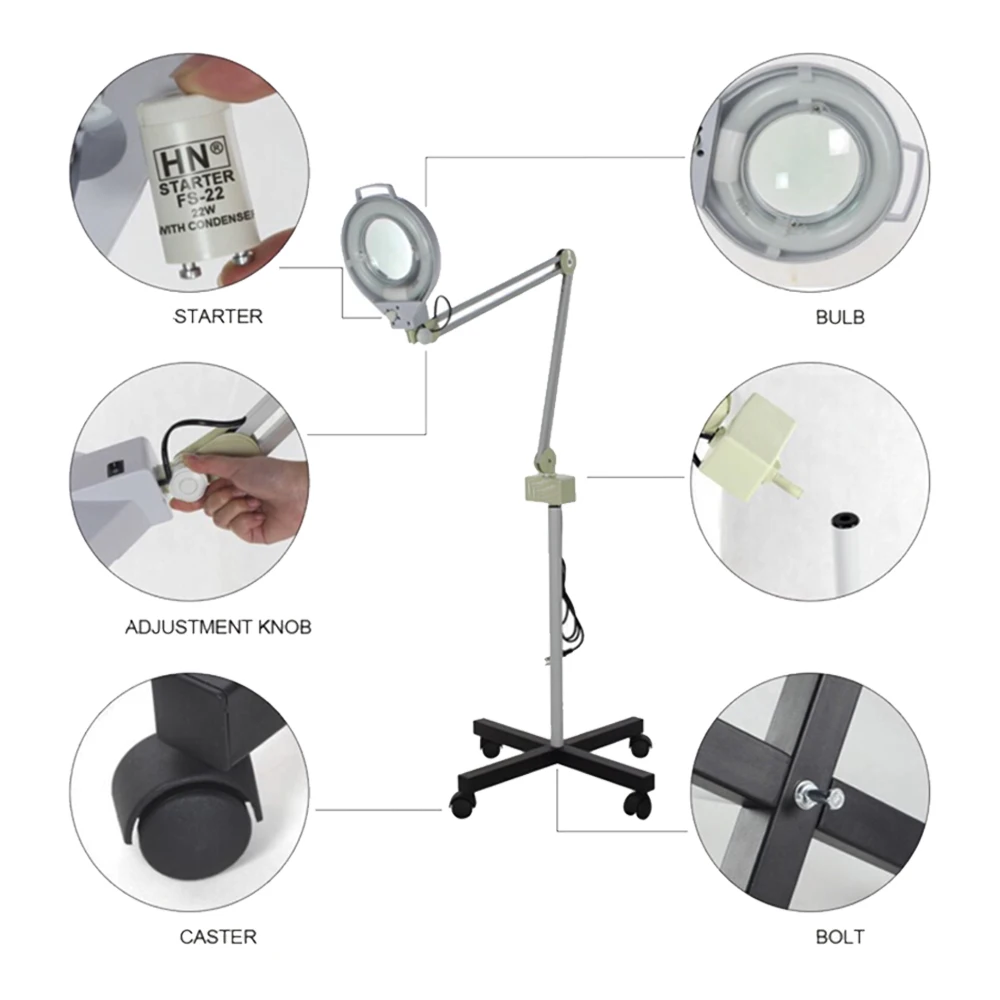 HN®
STARTER
FS-22
22W
WITH CONDENSER

STARTER

BULB

ADJUSTMENT KNOB

CASTER

BOLT