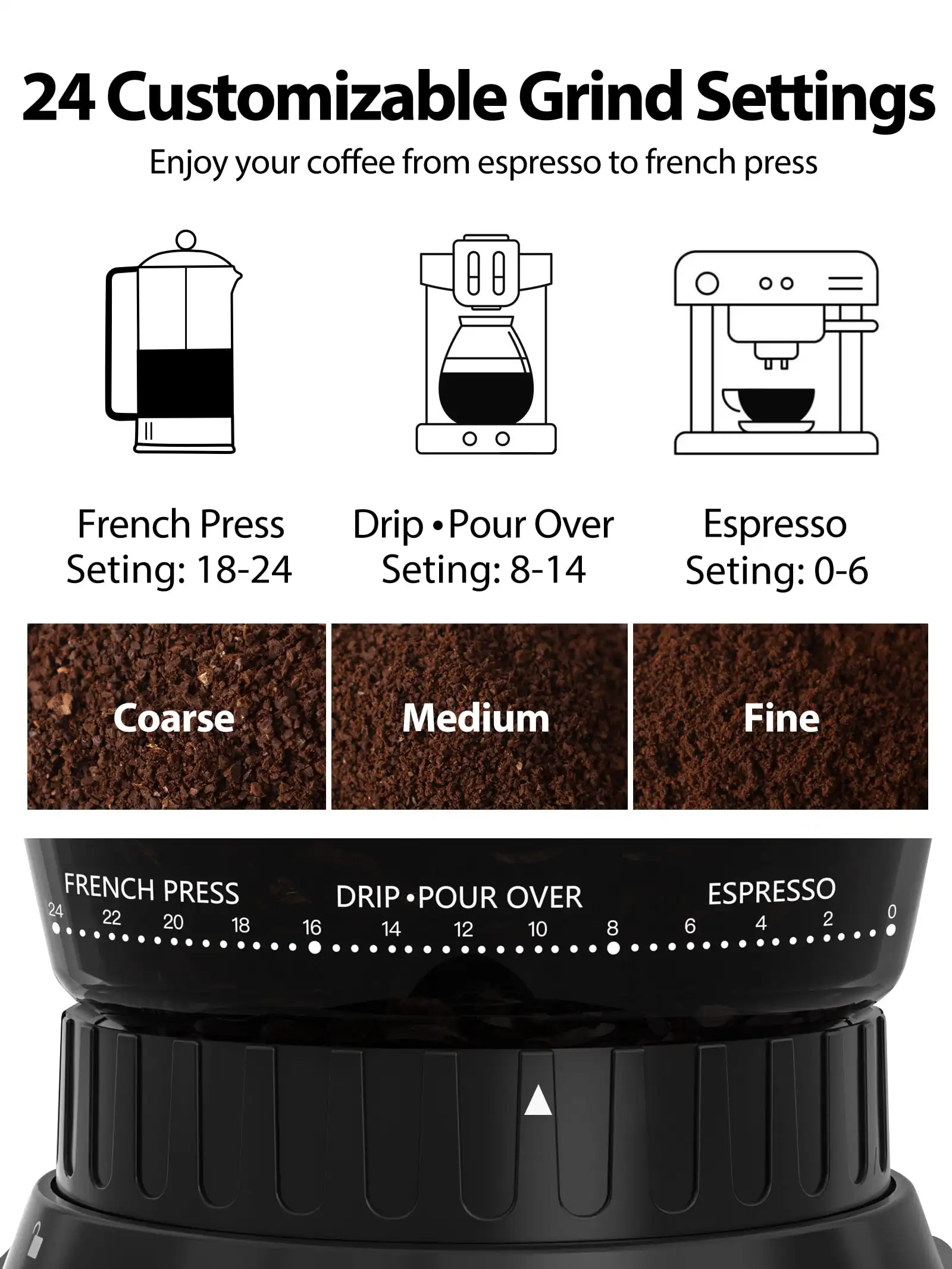 24 Customizable Grind Settings

Enjoy your coffee from espresso to french press

French Press
Seting: 18-24

Drip • Pour Over
Seting: 8-14

Espresso
Seting: 0-6

Coarse

Medium

Fine

FRENCH PRESS

DRIP • POUR OVER

ESPRESSO

24 22 20 18 16 14 12 10 8 6 4 2 0