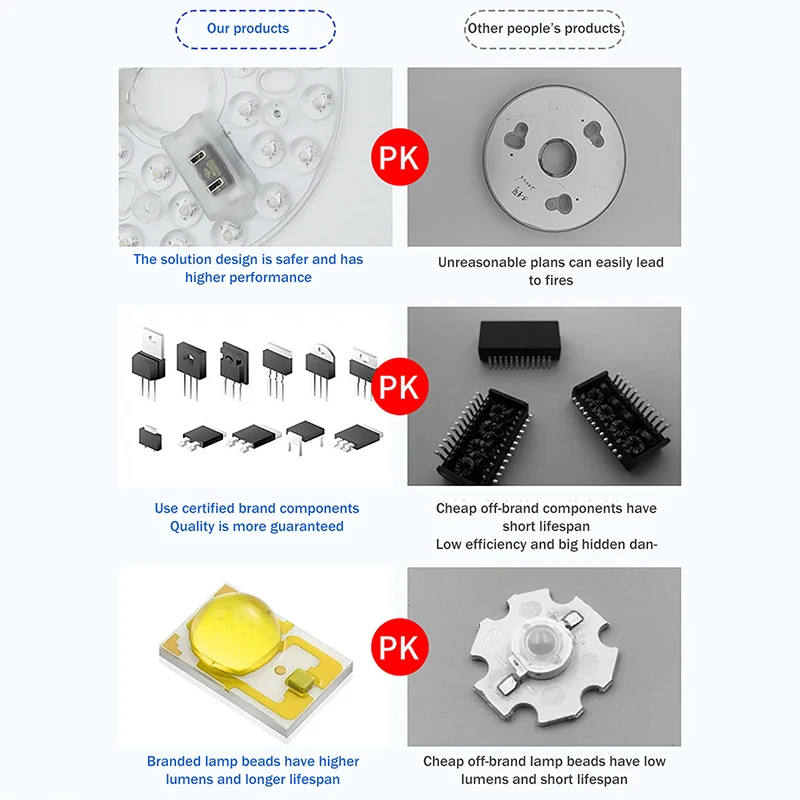 Our products

Other people's products

PK

The solution design is safer and has higher performance

Unreasonable plans can easily lead to fires

PK

Use certified brand components Quality is more guaranteed

Cheap off-brand components have short lifespan Low efficiency and big hidden dan-

PK

Branded lamp beads have higher lumens and longer lifespan

Cheap off-brand lamp beads have low lumens and short lifespan