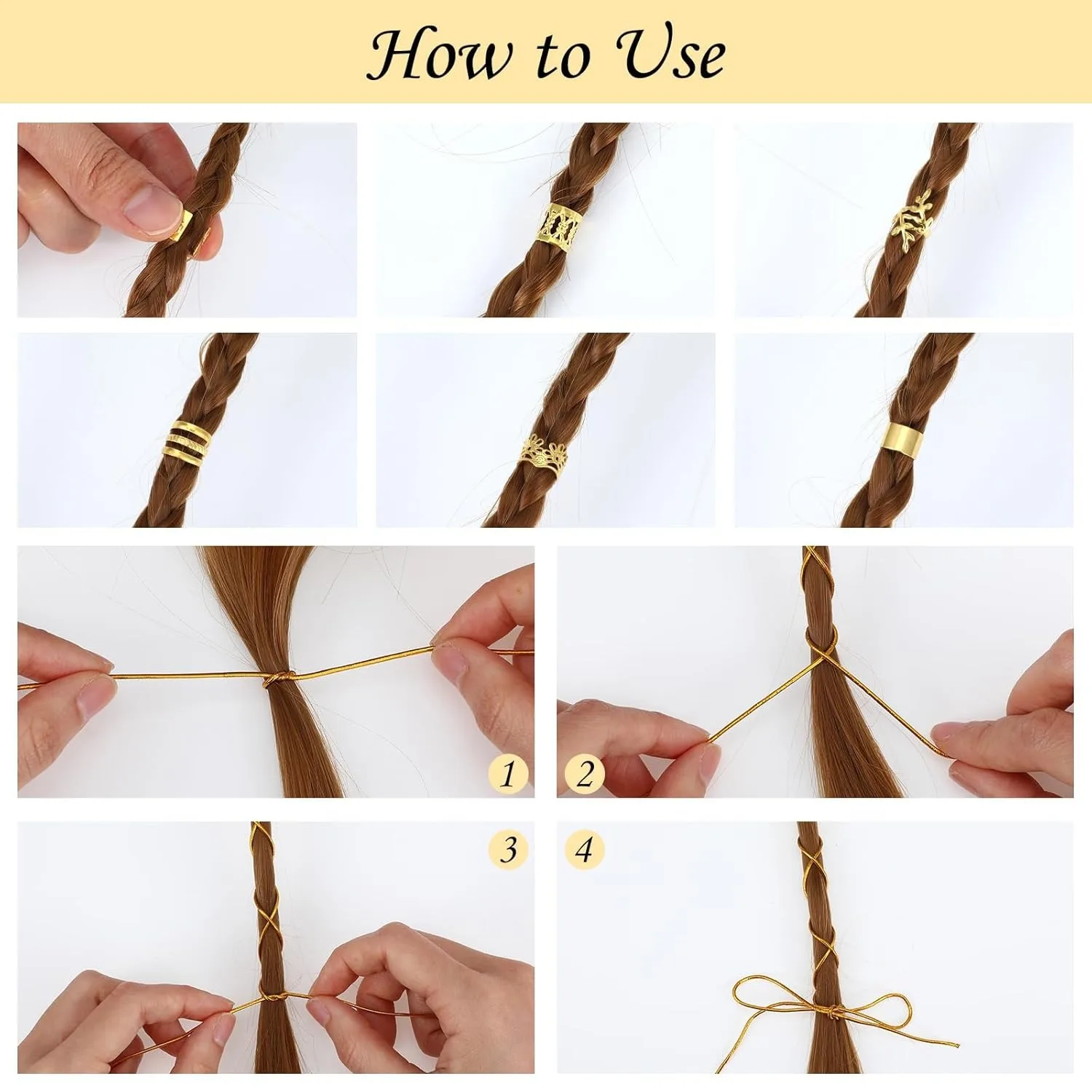 How to Use

1

2

3

4