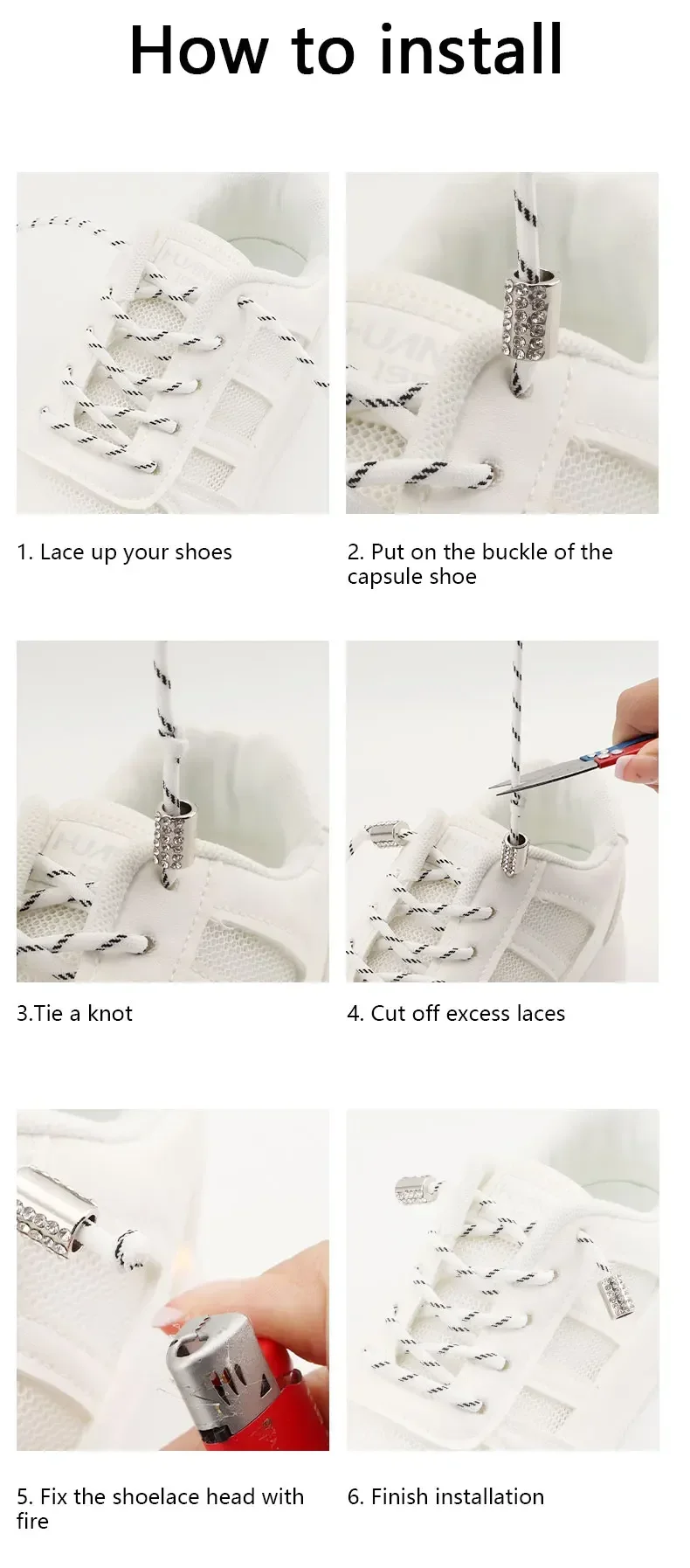 How to install

1. Lace up your shoes

2. Put on the buckle of the capsule shoe

3.Tie a knot

4. Cut off excess laces

5. Fix the shoelace head with fire

6. Finish installation