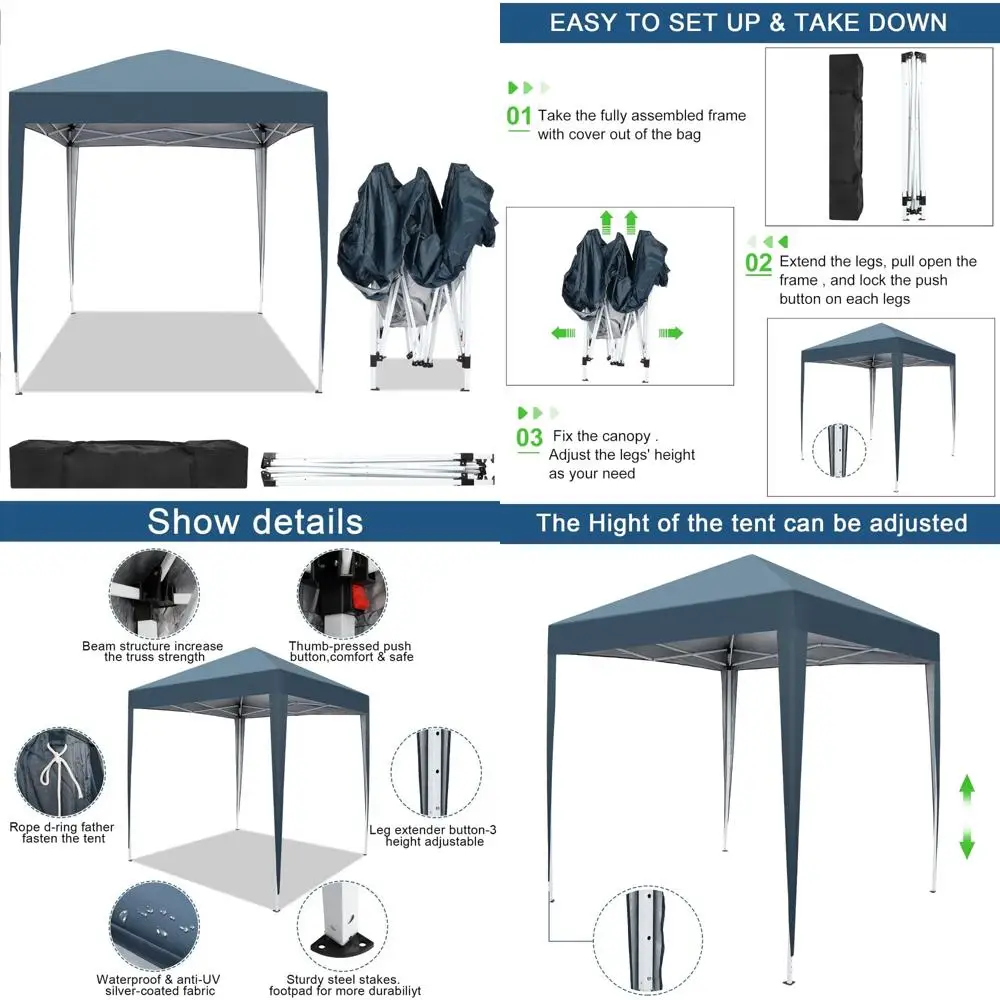 EASY TO SET UP & TAKE DOWN

01 Take the fully assembled frame with cover out of the bag

02 Extend the legs, pull open the frame , and lock the push button on each legs

03 Fix the canopy . Adjust the legs' height as your need

Show details

Beam structure increase the truss strength

Thumb-pressed push button,comfort & safe

Rope d-ring father fasten the tent

Leg extender button-3 height adjustable

Waterproof & anti-UV silver-coated fabric

Sturdy steel stakes. footpad for more durabiliyt

The Hight of the tent can be adjusted