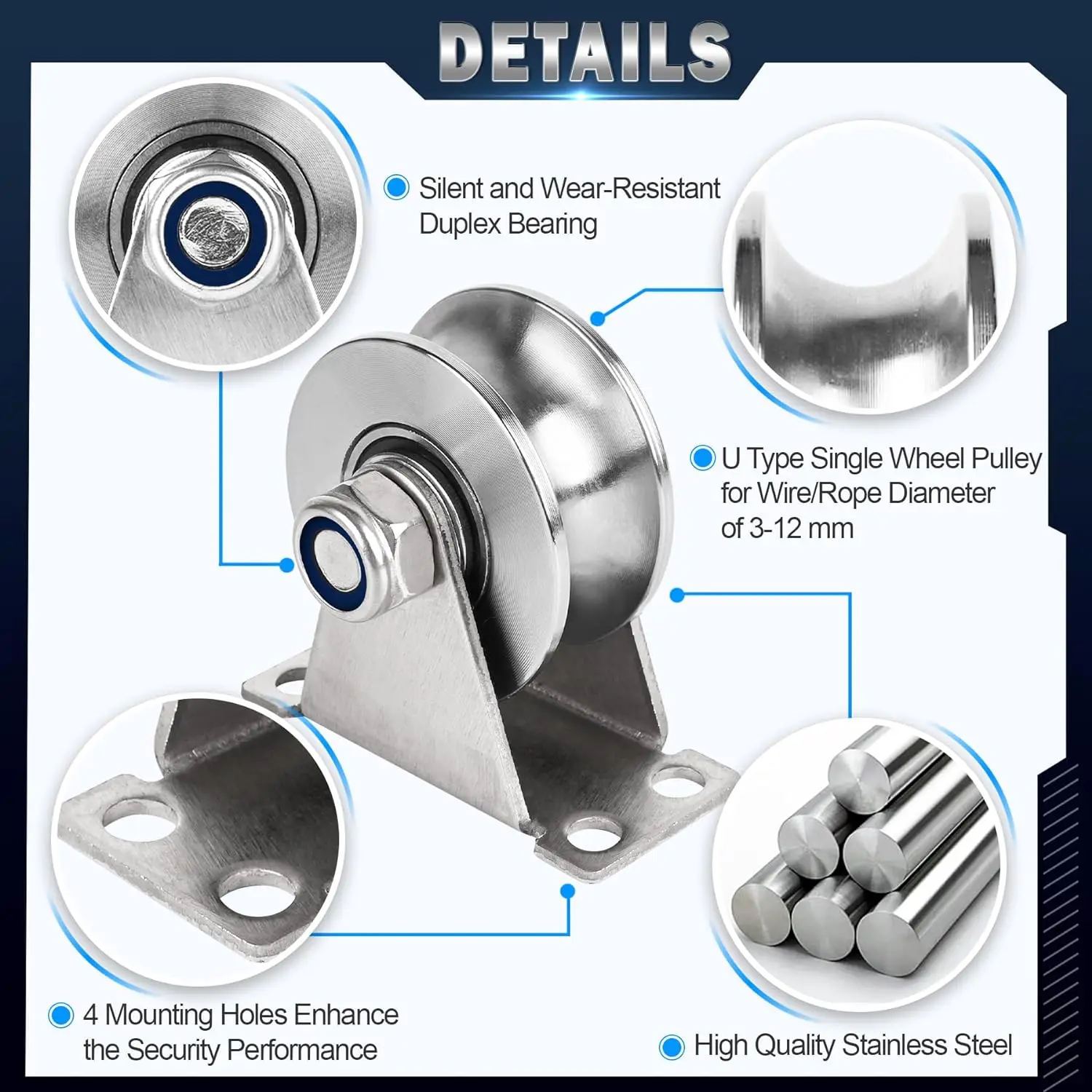 DETAILS

Silent and Wear-Resistant Duplex Bearing

U Type Single Wheel Pulley for Wire/Rope Diameter of 3-12 mm

4 Mounting Holes Enhance the Security Performance

High Quality Stainless Steel