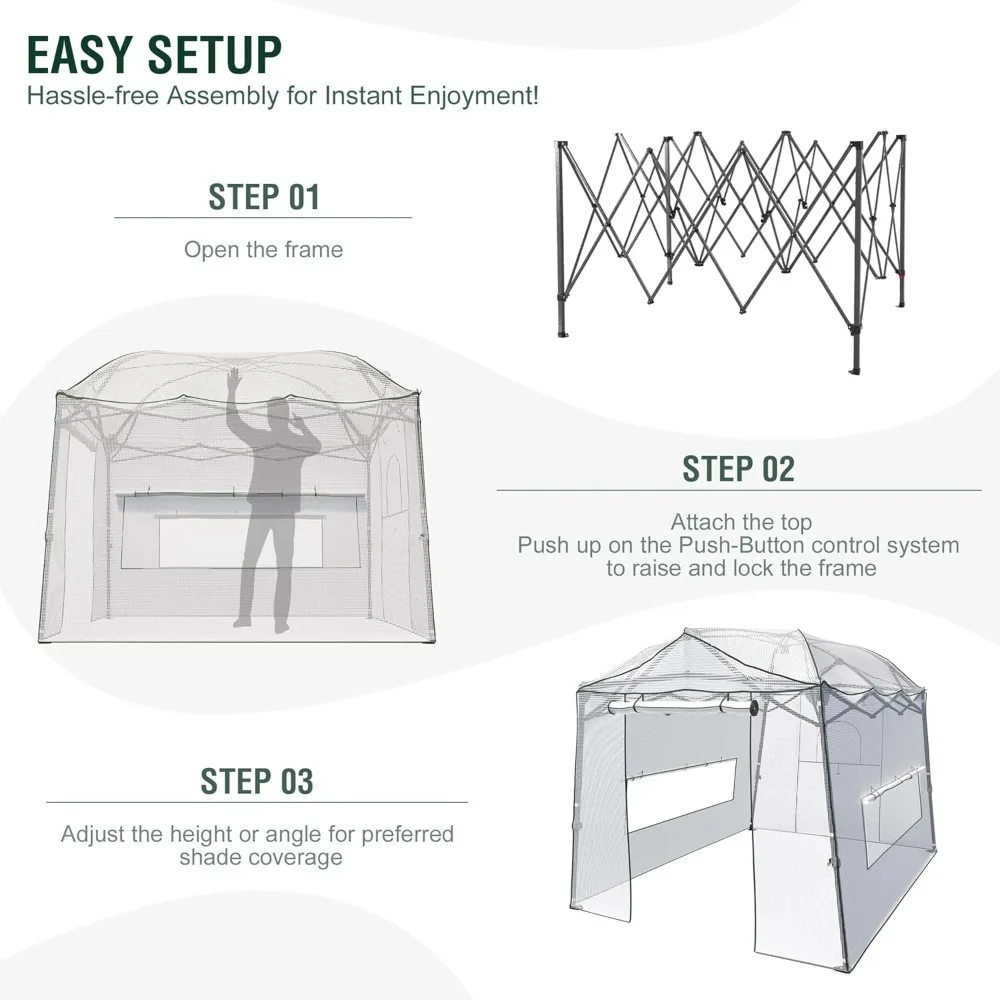 EASY SETUP
Hassle-free Assembly for Instant Enjoyment!

STEP 01
Open the frame

STEP 02
Attach the top
Push up on the Push-Button control system to raise and lock the frame

STEP 03
Adjust the height or angle for preferred shade coverage