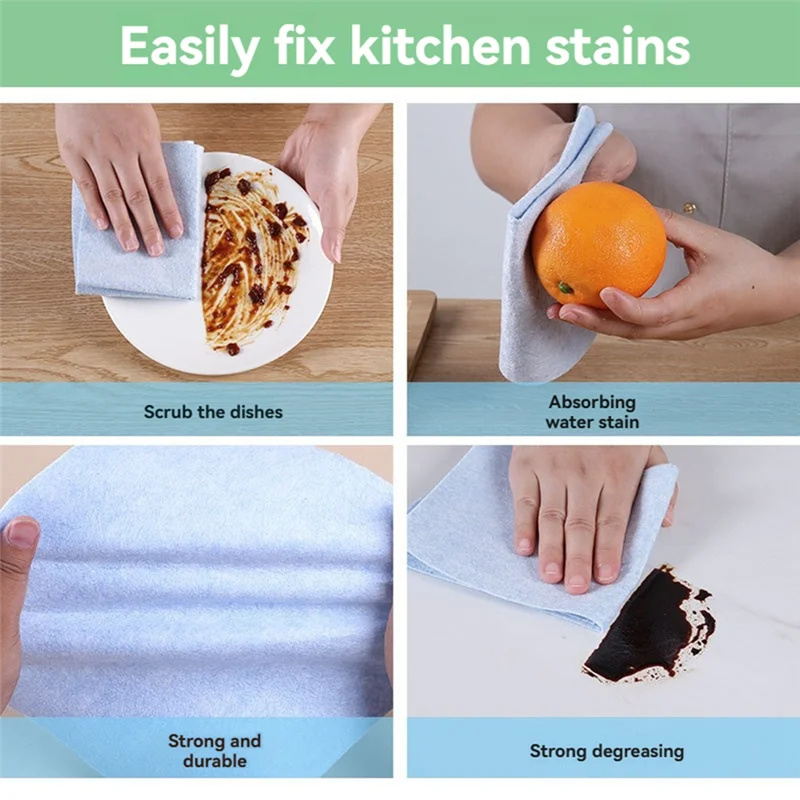 Easily fix kitchen stains

Scrub the dishes

Absorbing water stain

Strong and durable

Strong degreasing