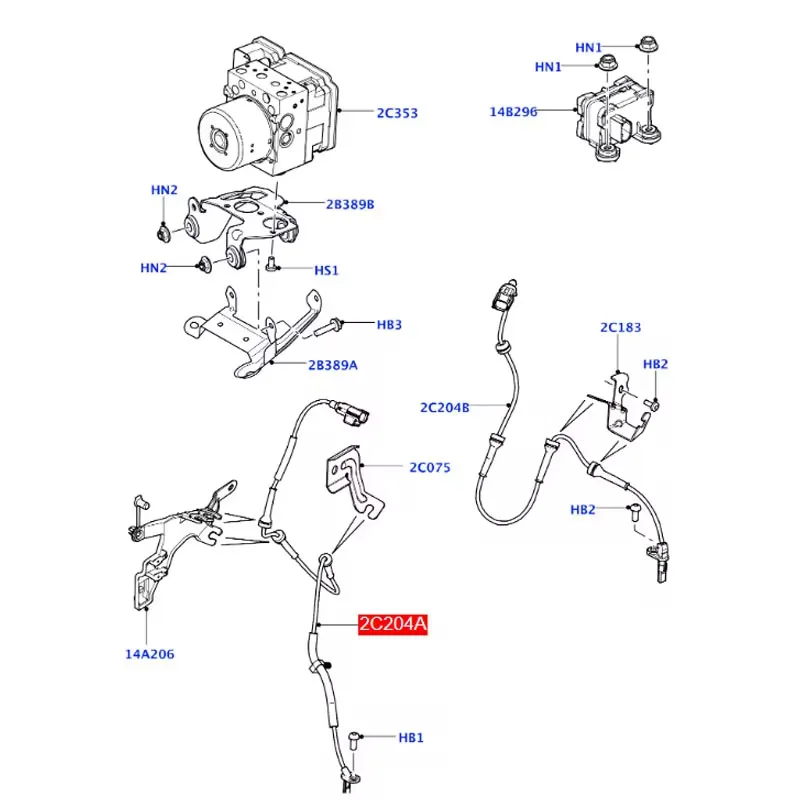 HN1
HN1
14B296
2C353
HN2
2B389B
HN2
HS1
HB3
2B389A
2C183
HB2
2C204B
2C075
HB2
2C204A
14A206
HB1