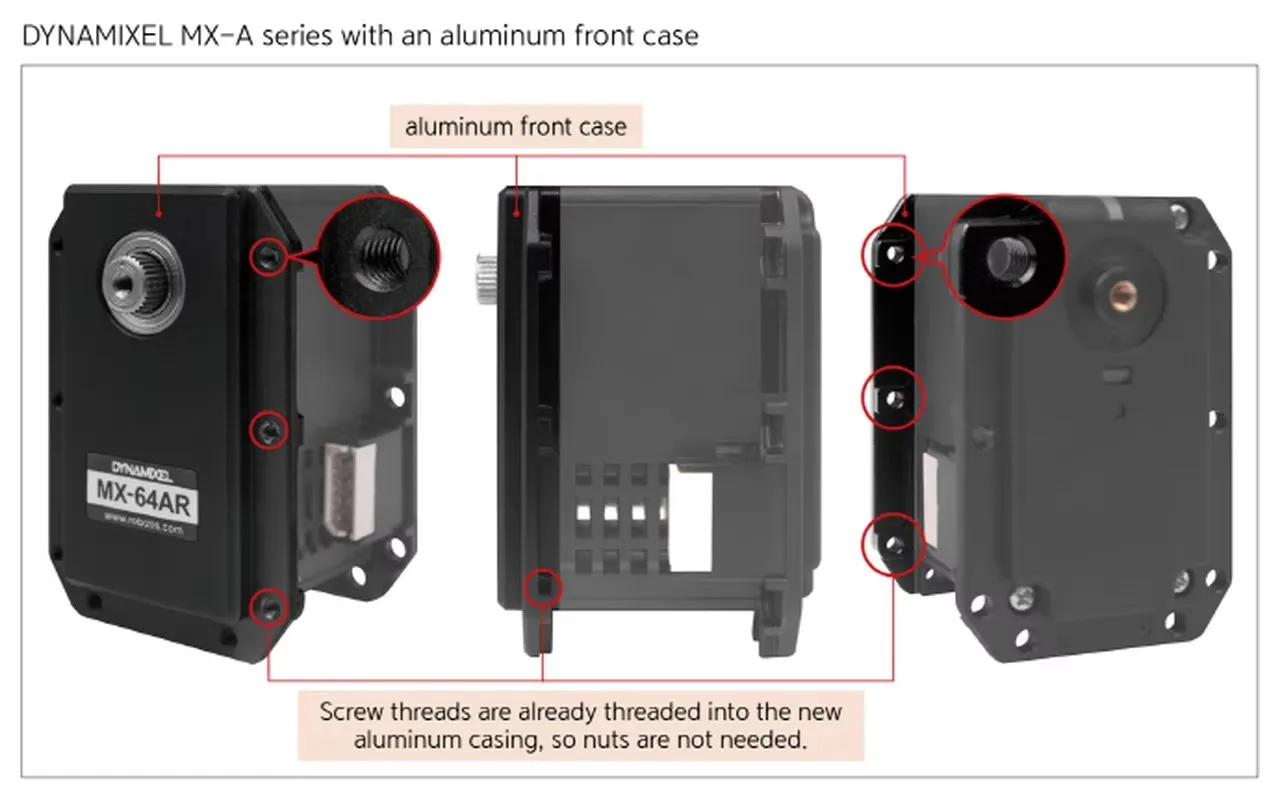 DYNAMIXEL MX-A series with an aluminum front case

aluminum front case

DYNAMIXEL
MX-64AR
www.robotis.com

Screw threads are already threaded into the new aluminum casing, so nuts are not needed.