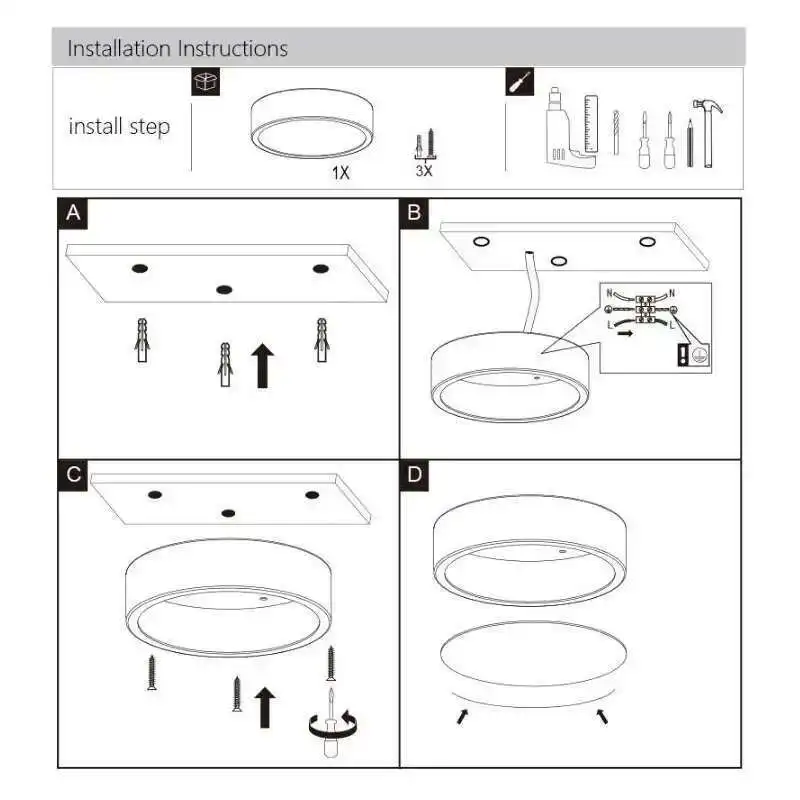 Installation Instructions

install step

1X

3X

A

B

N N
L L

C

D