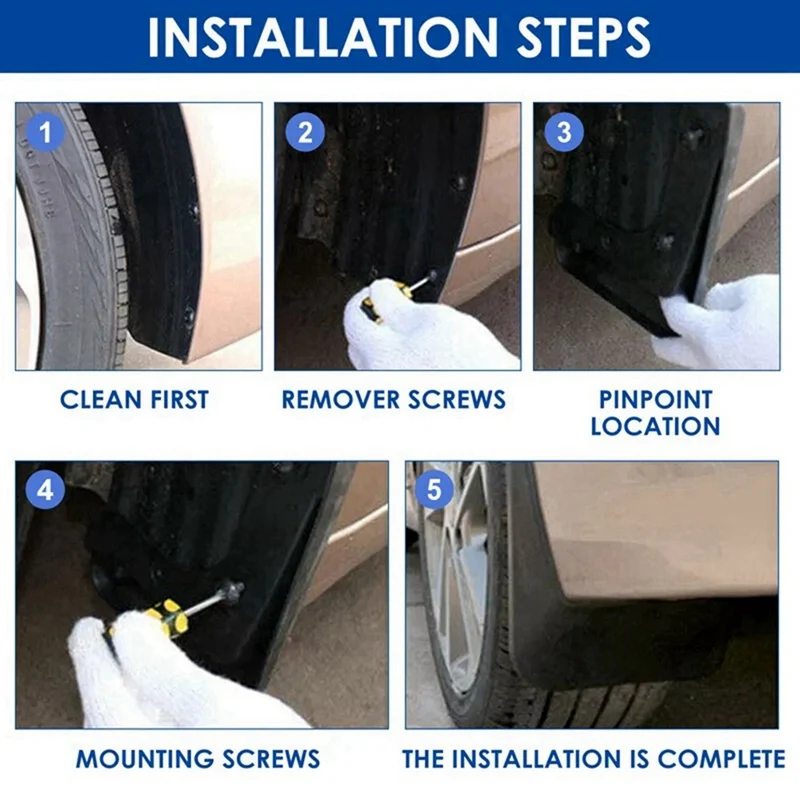 INSTALLATION STEPS

1

CLEAN FIRST

2

REMOVER SCREWS

3

PINPOINT LOCATION

4

MOUNTING SCREWS

5

THE INSTALLATION IS COMPLETE