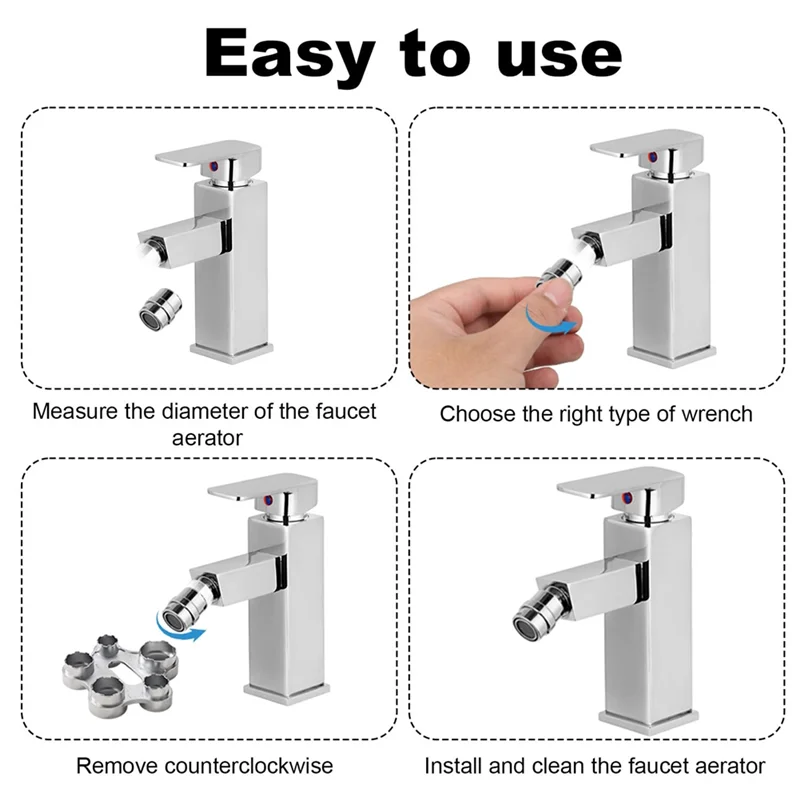 Easy to use

Measure the diameter of the faucet aerator

Choose the right type of wrench

Remove counterclockwise

Install and clean the faucet aerator