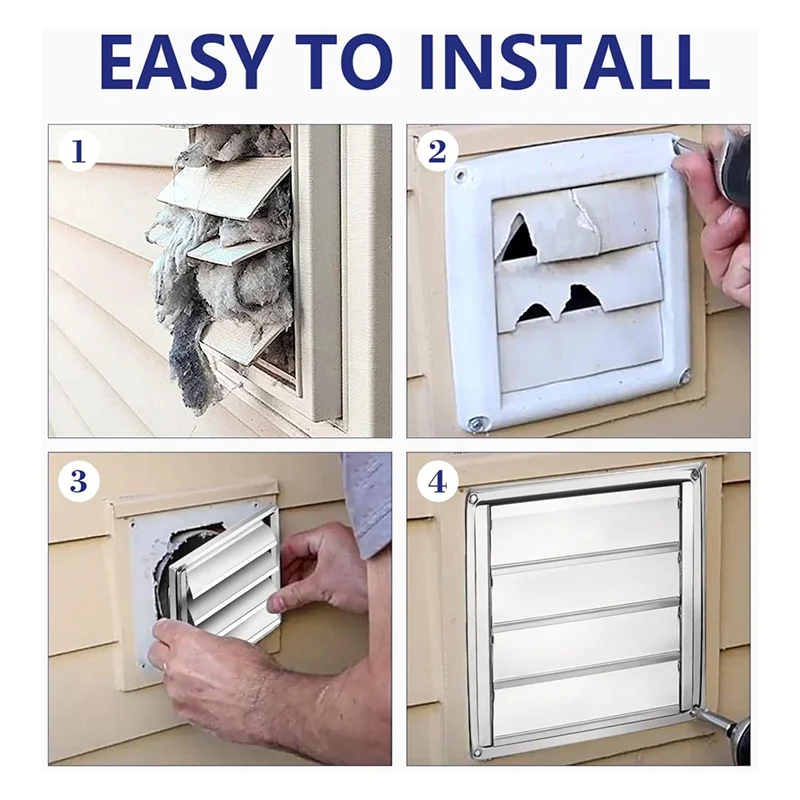 EASY TO INSTALL

1

2

3

4