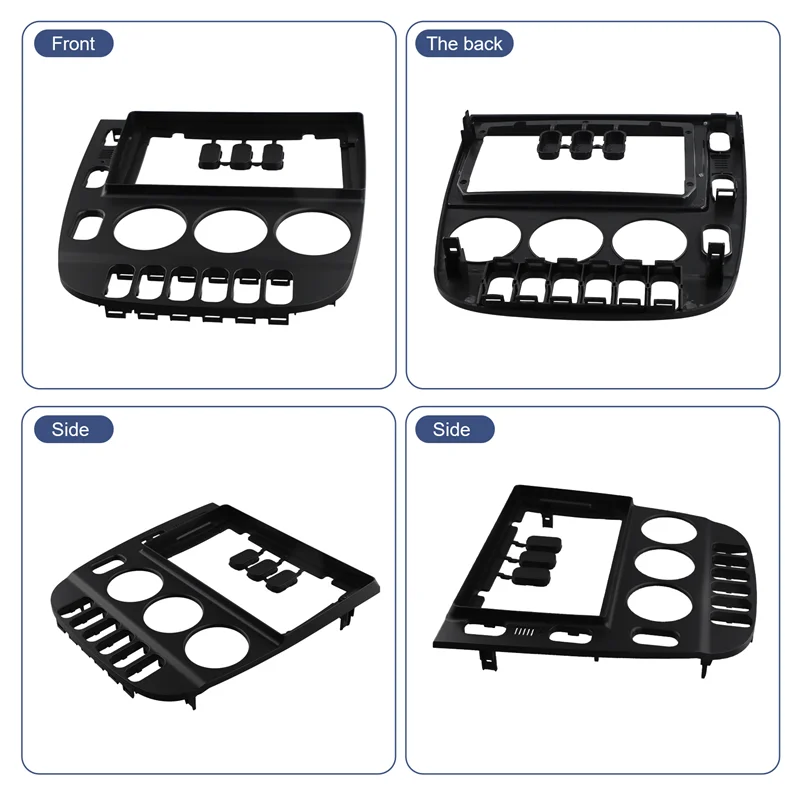 Front

The back

Side

Side