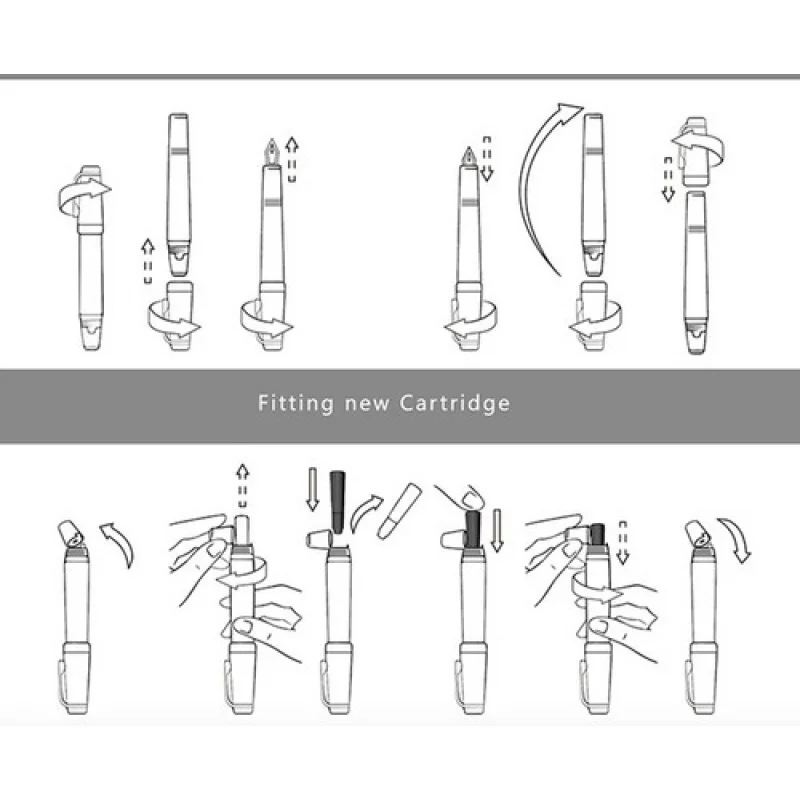 Fitting new Cartridge