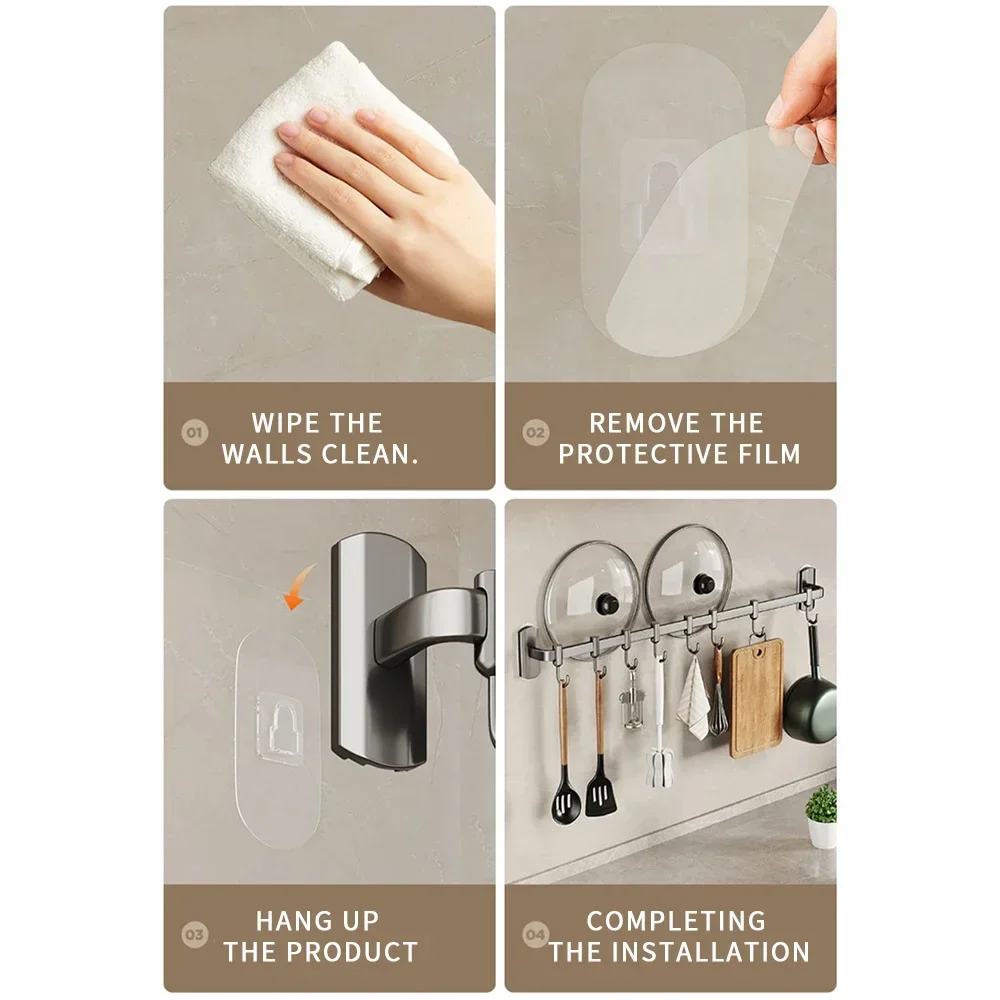 01 WIPE THE WALLS CLEAN.

02 REMOVE THE PROTECTIVE FILM

03 HANG UP THE PRODUCT

04 COMPLETING THE INSTALLATION