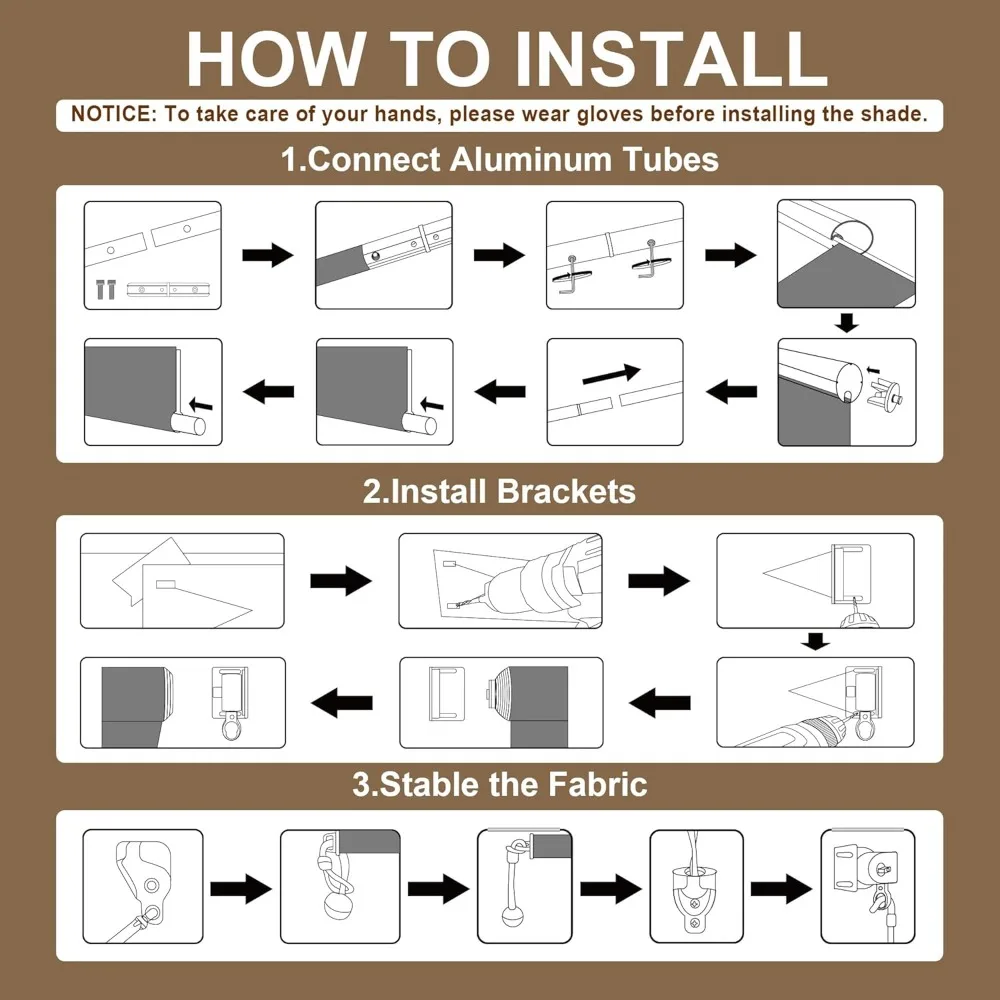 HOW TO INSTALL

NOTICE: To take care of your hands, please wear gloves before installing the shade.

1.Connect Aluminum Tubes

2.Install Brackets

3.Stable the Fabric