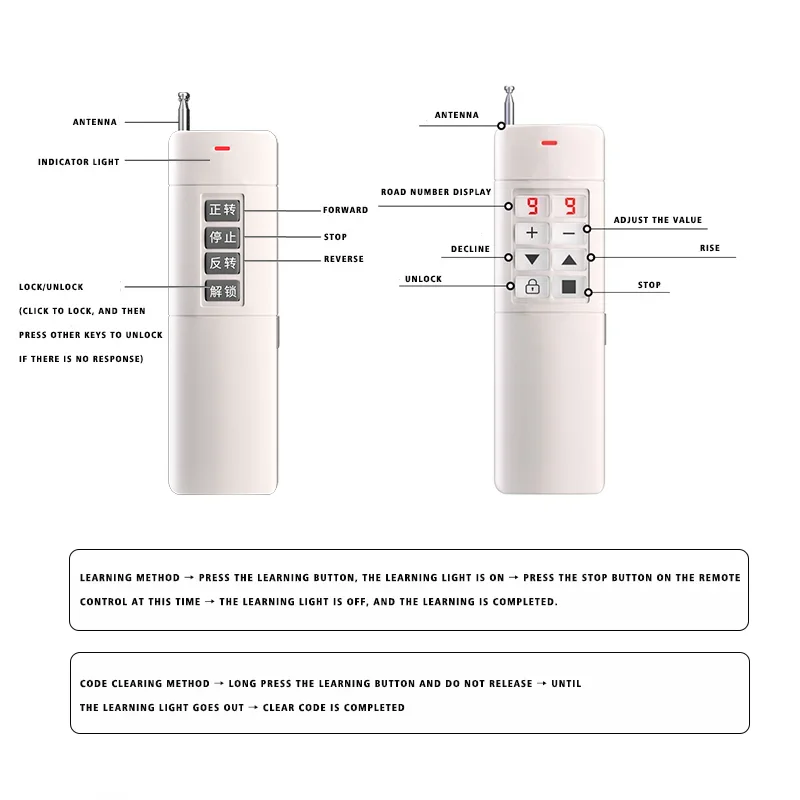 ANTENNA

INDICATOR LIGHT

正转

停止

反转

解锁

FORWARD

STOP

REVERSE

LOCK/UNLOCK

(CLICK TO LOCK, AND THEN PRESS OTHER KEYS TO UNLOCK IF THERE IS NO RESPONSE)

ANTENNA

ROAD NUMBER DISPLAY

9 9

+ −

ADJUST THE VALUE

DECLINE

RISE

UNLOCK

STOP

LEARNING METHOD → PRESS THE LEARNING BUTTON, THE LEARNING LIGHT IS ON → PRESS THE STOP BUTTON ON THE REMOTE CONTROL AT THIS TIME → THE LEARNING LIGHT IS OFF, AND THE LEARNING IS COMPLETED.

CODE CLEARING METHOD → LONG PRESS THE LEARNING BUTTON AND DO NOT RELEASE → UNTIL THE LEARNING LIGHT GOES OUT → CLEAR CODE IS COMPLETED