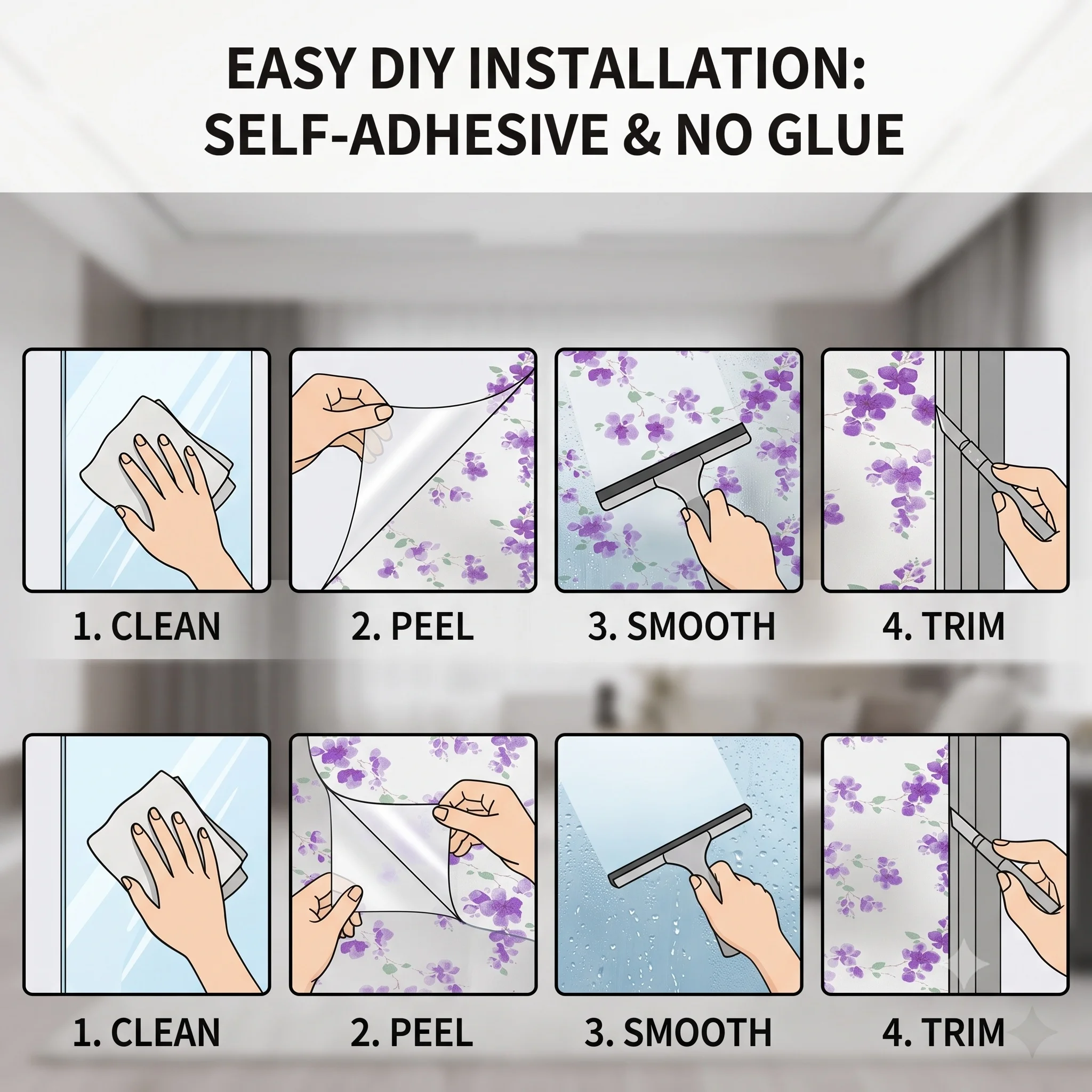 EASY DIY INSTALLATION:
SELF-ADHESIVE & NO GLUE

1. CLEAN

2. PEEL

3. SMOOTH

4. TRIM

1. CLEAN

2. PEEL

3. SMOOTH

4. TRIM