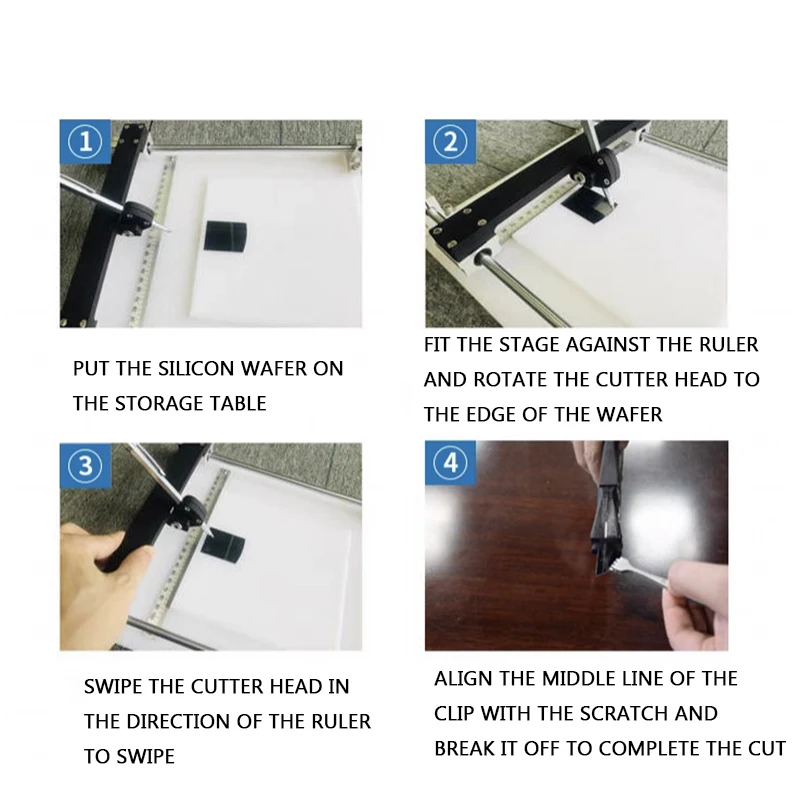 ①

PUT THE SILICON WAFER ON THE STORAGE TABLE

②

FIT THE STAGE AGAINST THE RULER AND ROTATE THE CUTTER HEAD TO THE EDGE OF THE WAFER

③

SWIPE THE CUTTER HEAD IN THE DIRECTION OF THE RULER TO SWIPE

④

ALIGN THE MIDDLE LINE OF THE CLIP WITH THE SCRATCH AND BREAK IT OFF TO COMPLETE THE CUT