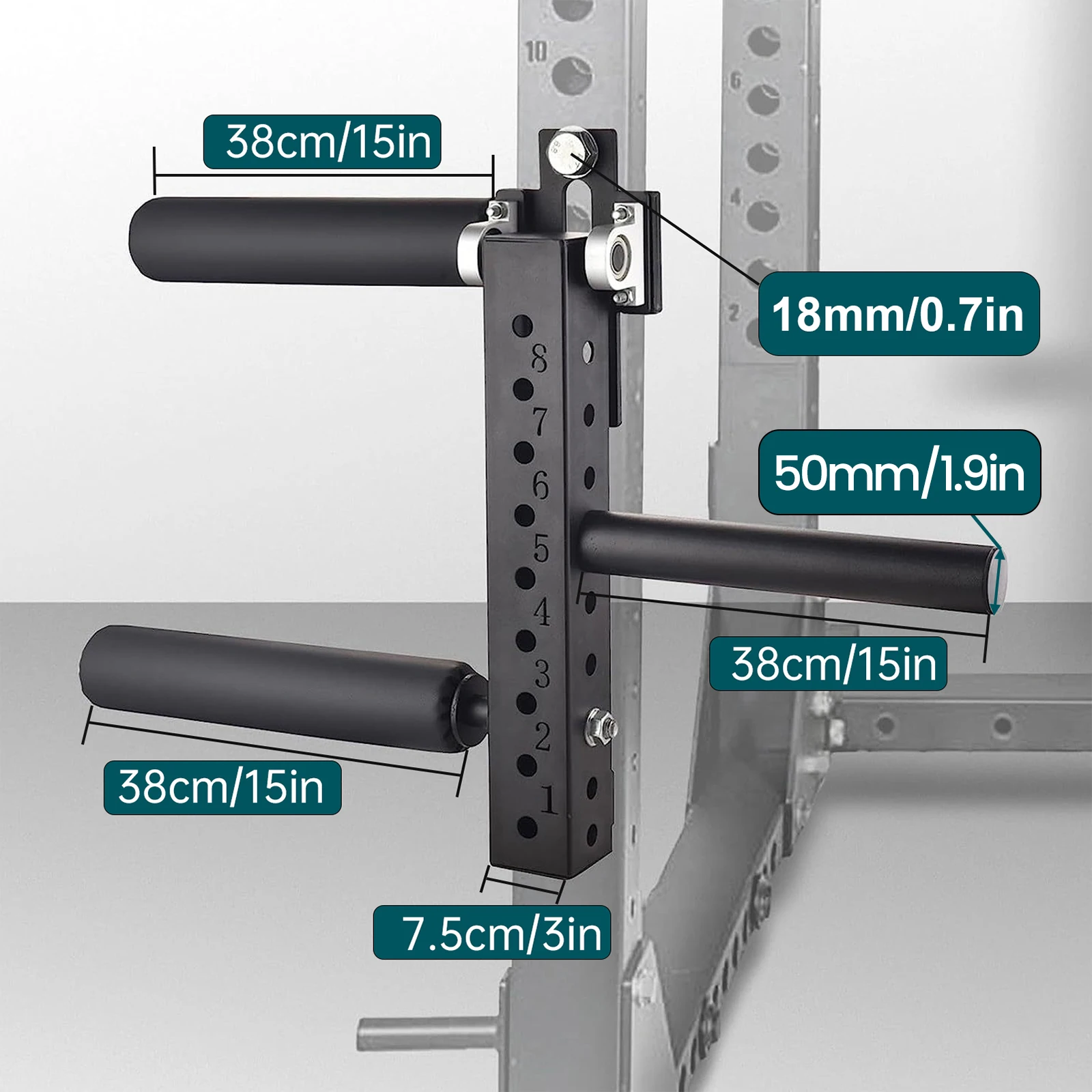 10

6

4

2

38cm/15in

18mm/0.7in

8

7

6

5

4

3

2

1

50mm/1.9in

38cm/15in

38cm/15in

7.5cm/3in