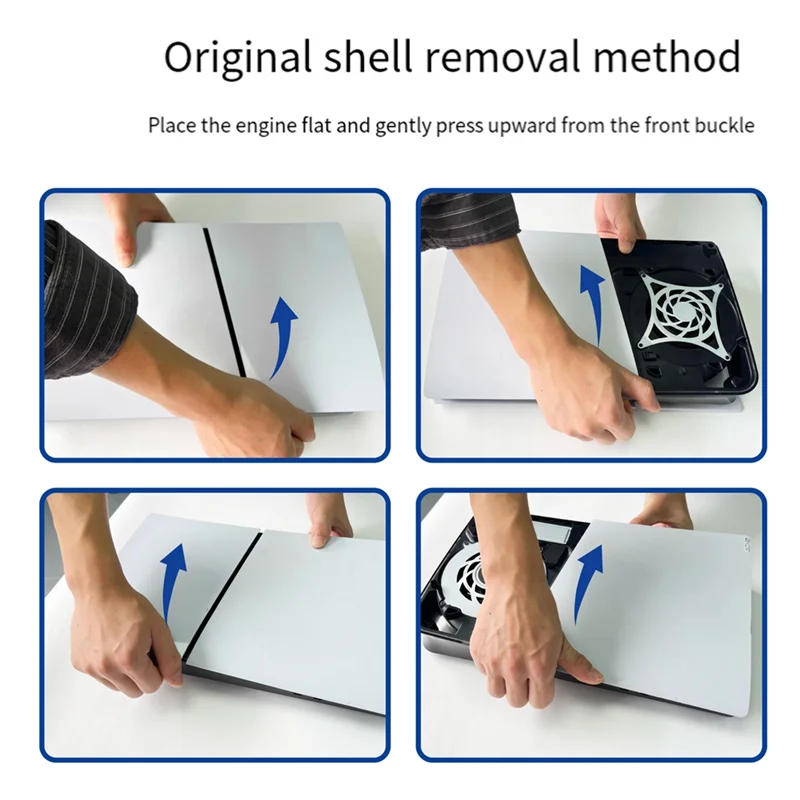 Original shell removal method

Place the engine flat and gently press upward from the front buckle