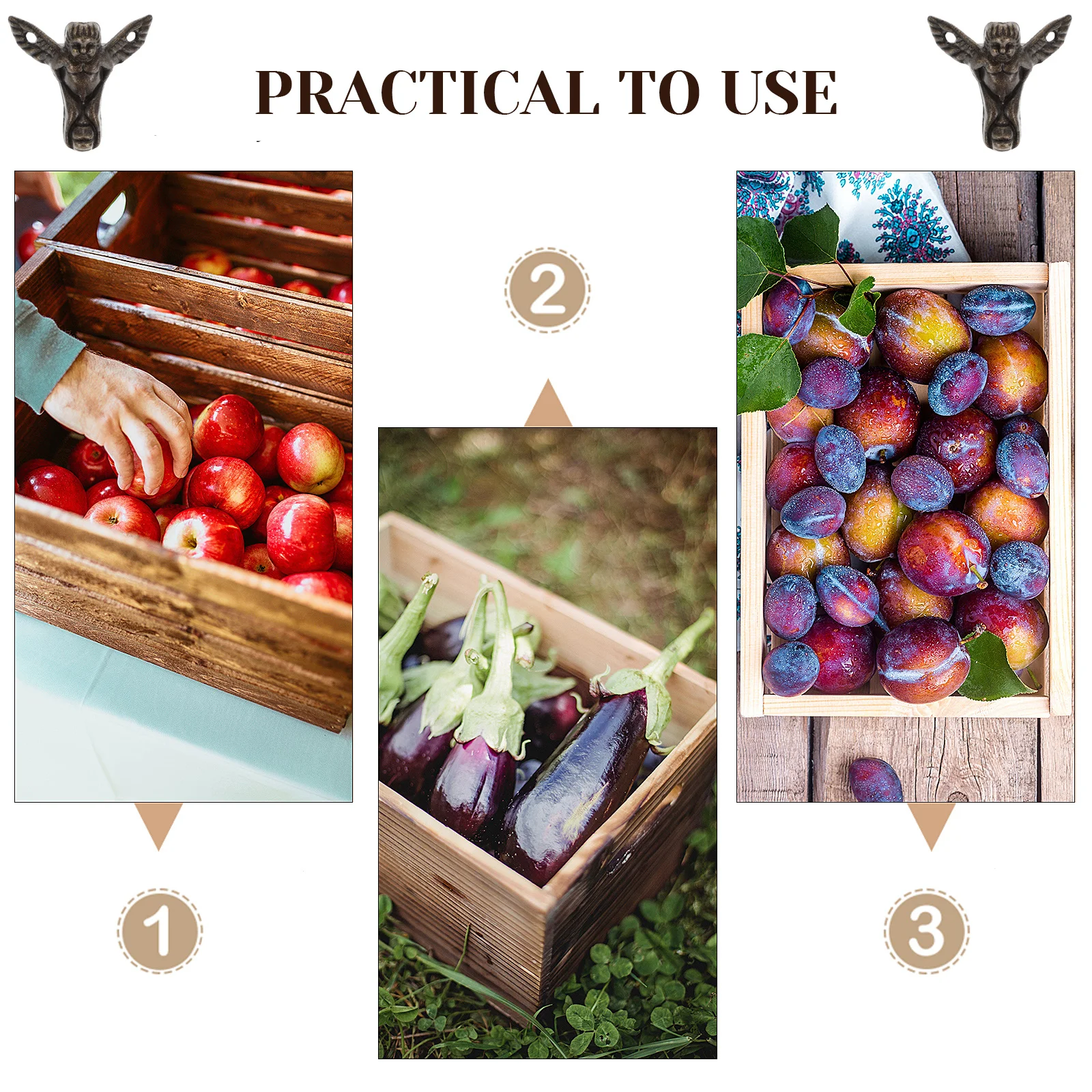 PRACTICAL TO USE

2

1

3