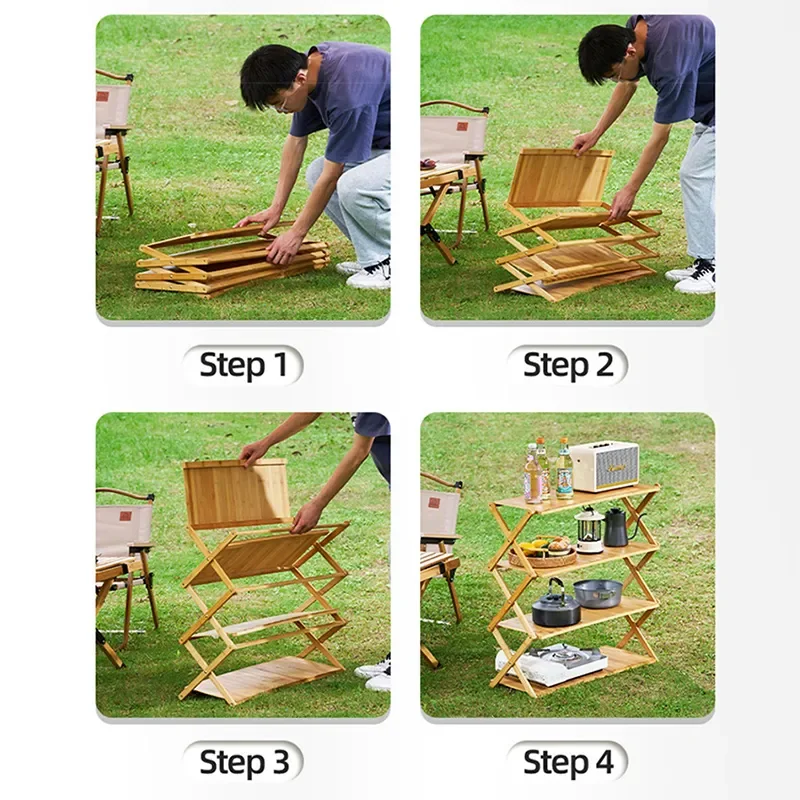 Step 1

Step 2

Step 3

Step 4