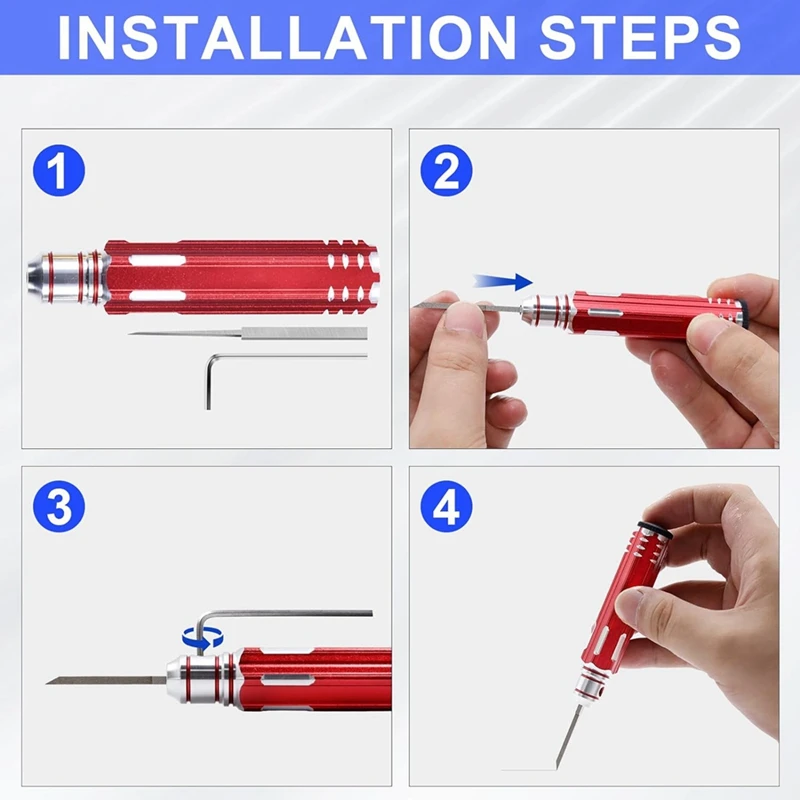 INSTALLATION STEPS

1

2

3

4