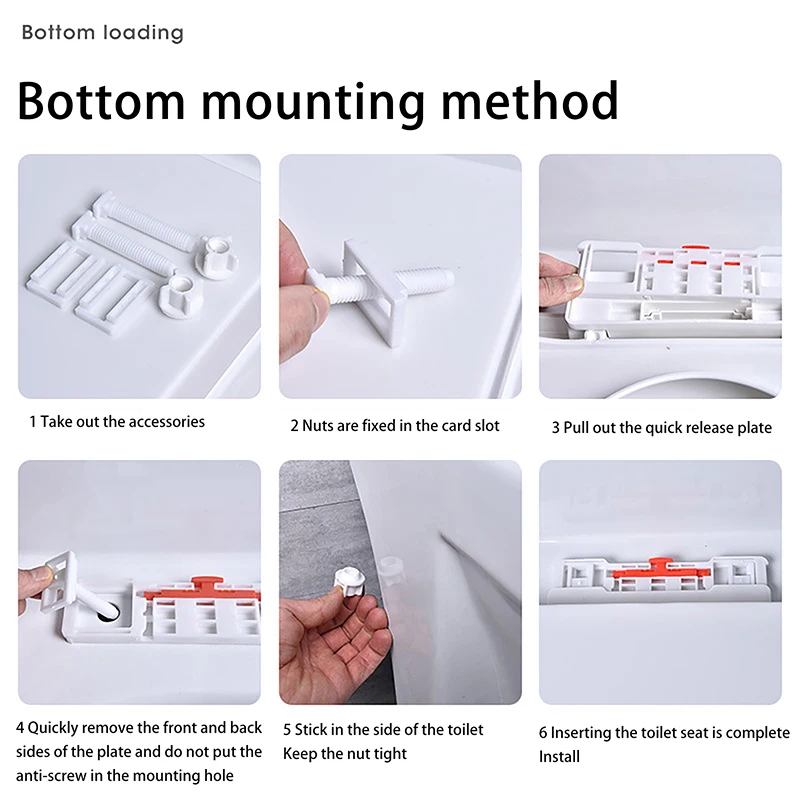 Bottom loading

Bottom mounting method

1 Take out the accessories

2 Nuts are fixed in the card slot

3 Pull out the quick release plate

4 Quickly remove the front and back sides of the plate and do not put the anti-screw in the mounting hole

5 Stick in the side of the toilet
Keep the nut tight

6 Inserting the toilet seat is complete
Install