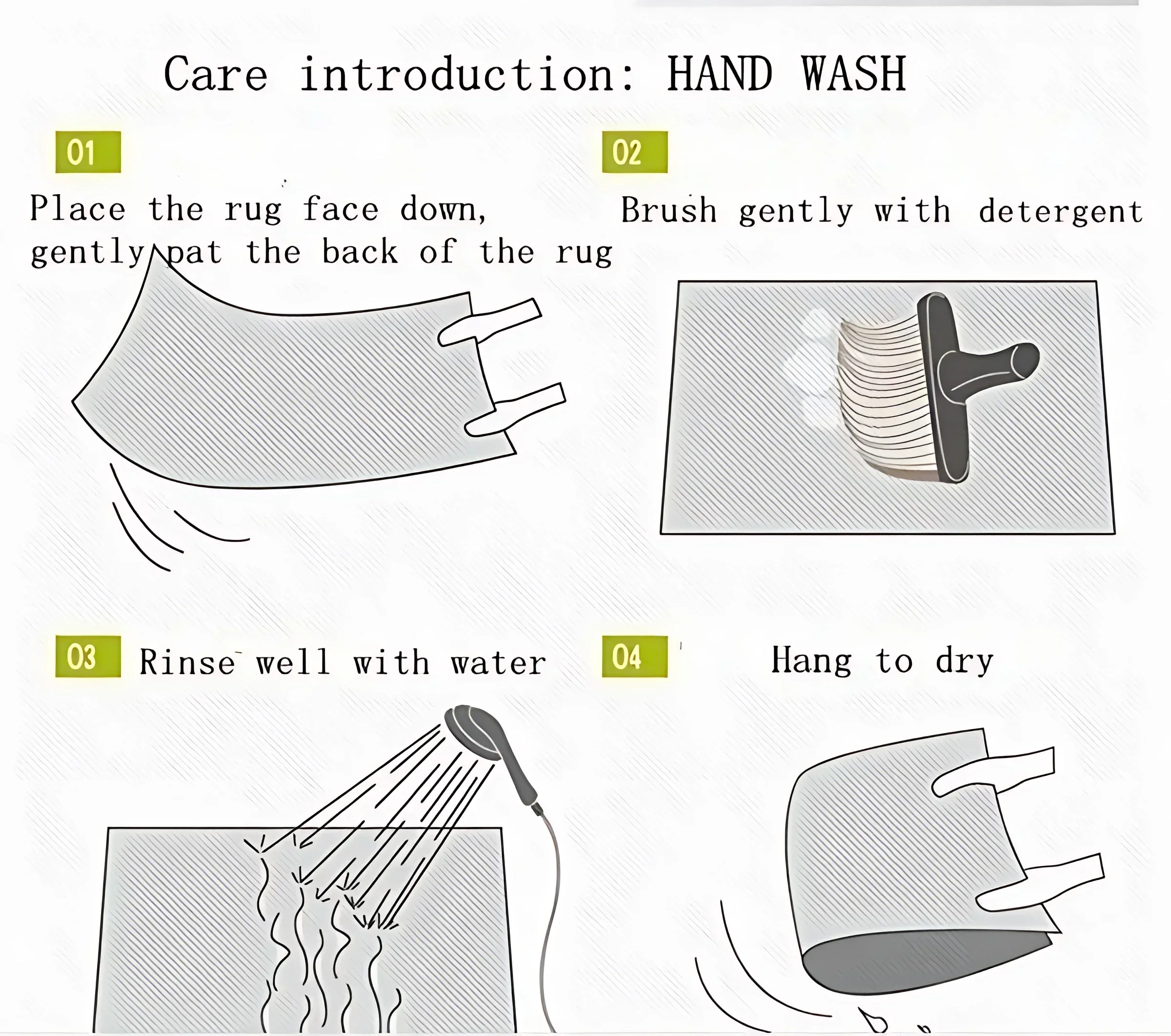 Care introduction: HAND WASH

01

Place the rug face down, gently pat the back of the rug

02

Brush gently with detergent

03

Rinse well with water

04

Hang to dry