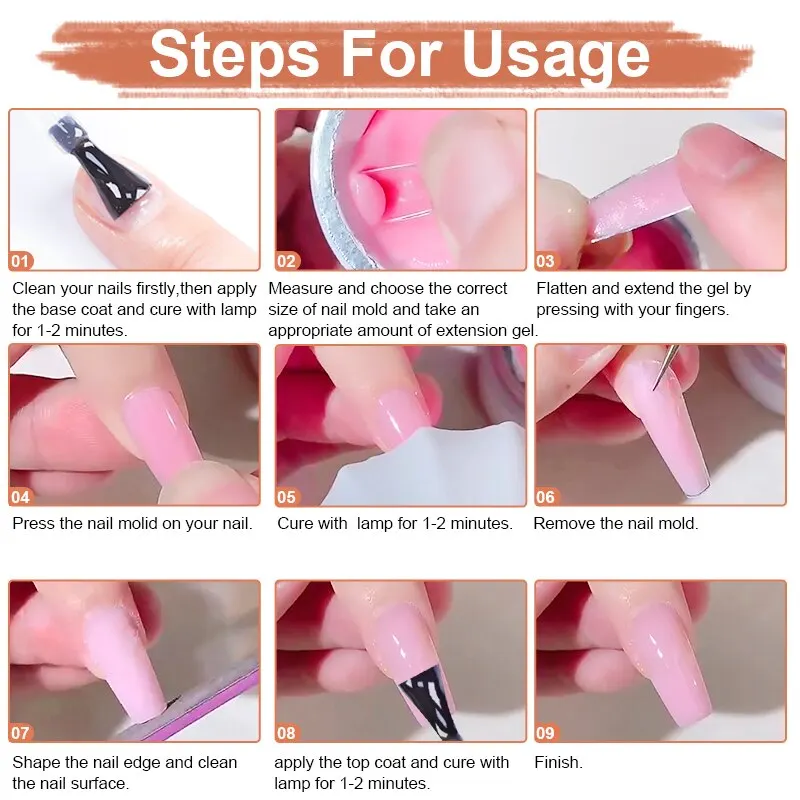 Steps For Usage

01

Clean your nails firstly,then apply the base coat and cure with lamp for 1-2 minutes.

02

Measure and choose the correct size of nail mold and take an appropriate amount of extension gel.

03

Flatten and extend the gel by pressing with your fingers.

04

Press the nail molid on your nail.

05

Cure with lamp for 1-2 minutes.

06

Remove the nail mold.

07

Shape the nail edge and clean the nail surface.

08

apply the top coat and cure with lamp for 1-2 minutes.

09

Finish.