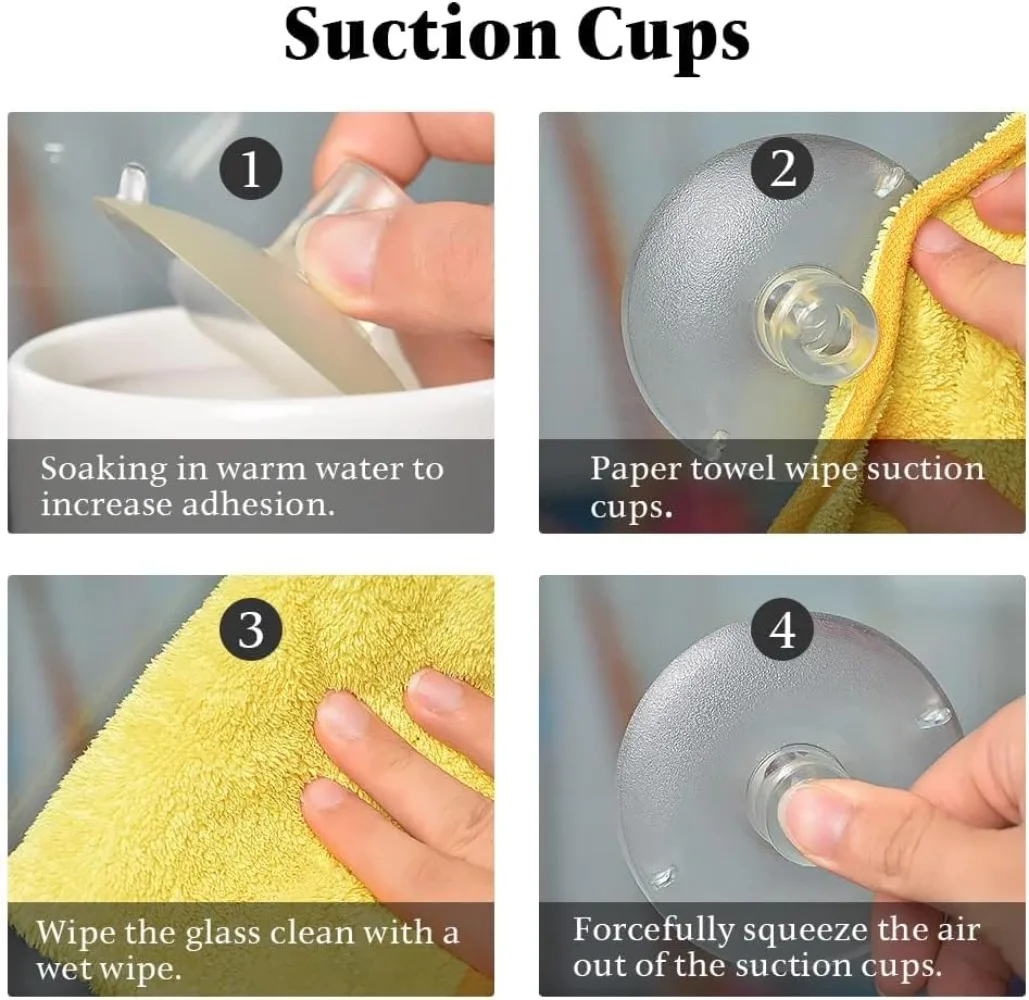 Suction Cups

1

Soaking in warm water to increase adhesion.

2

Paper towel wipe suction cups.

3

Wipe the glass clean with a wet wipe.

4

Forcefully squeeze the air out of the suction cups.