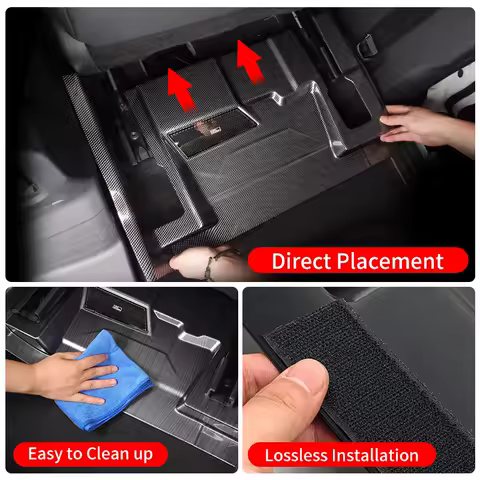 Direct Placement

Easy to Clean up

Lossless Installation