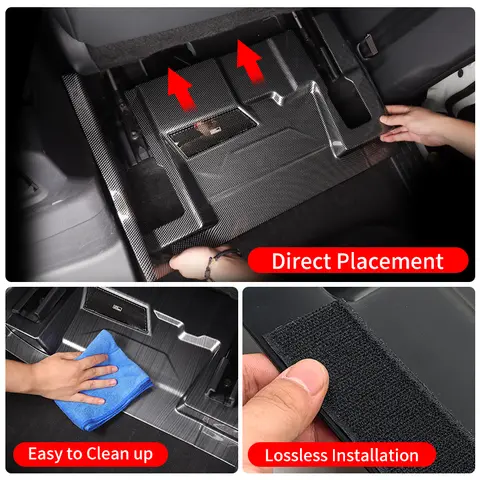 Direct Placement

Easy to Clean up

Lossless Installation