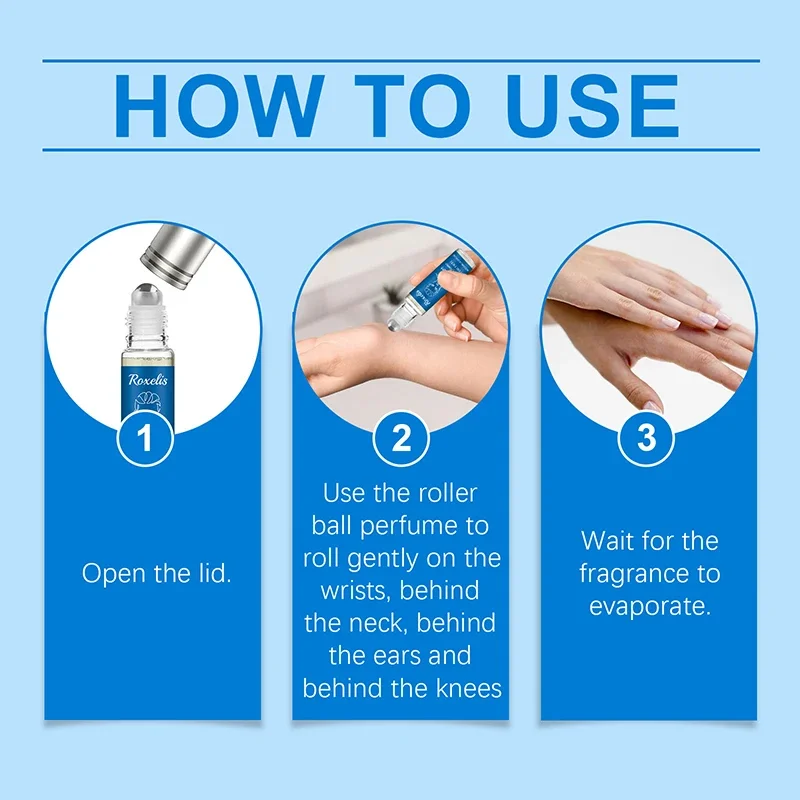 HOW TO USE

Roxelis

1

Open the lid.

Roxelis

2

Use the roller ball perfume to roll gently on the wrists, behind the neck, behind the ears and behind the knees

3

Wait for the fragrance to evaporate.