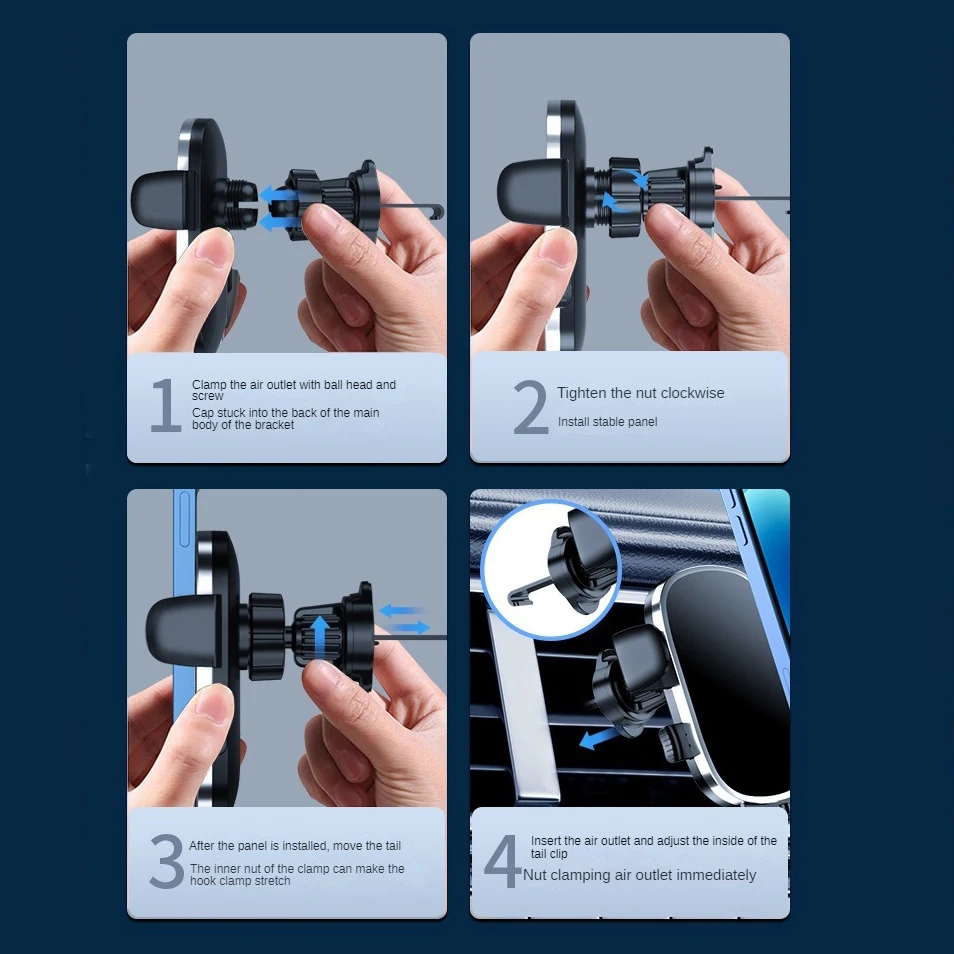 1 Clamp the air outlet with ball head and screw

Cap stuck into the back of the main body of the bracket

2 Tighten the nut clockwise

Install stable panel

3 After the panel is installed, move the tail

The inner nut of the clamp can make the hook clamp stretch

4 Insert the air outlet and adjust the inside of the tail clip

Nut clamping air outlet immediately