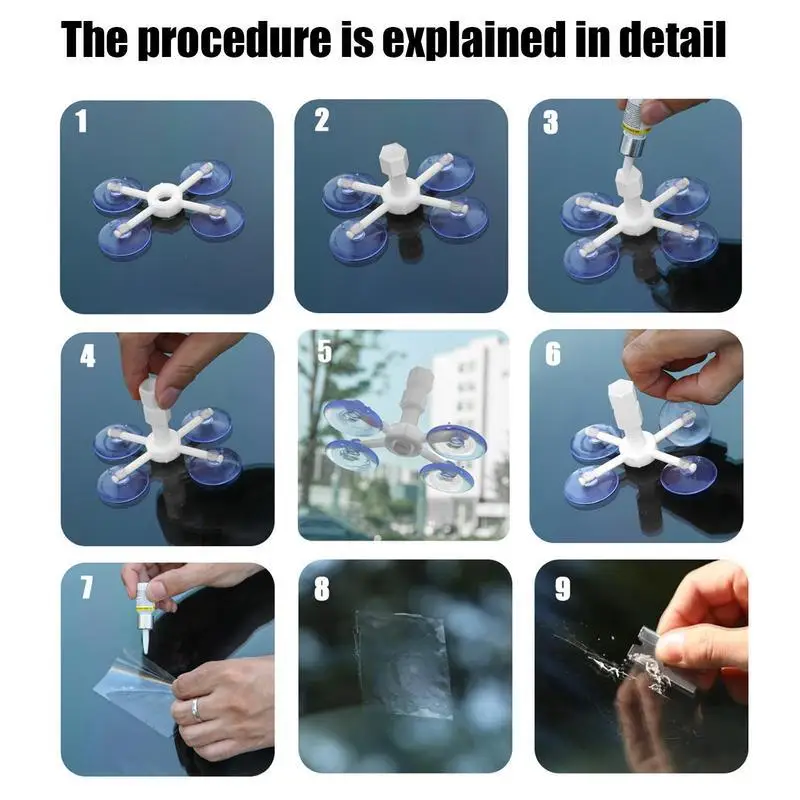 The procedure is explained in detail

1

2

3

4

5

6

7

8

9