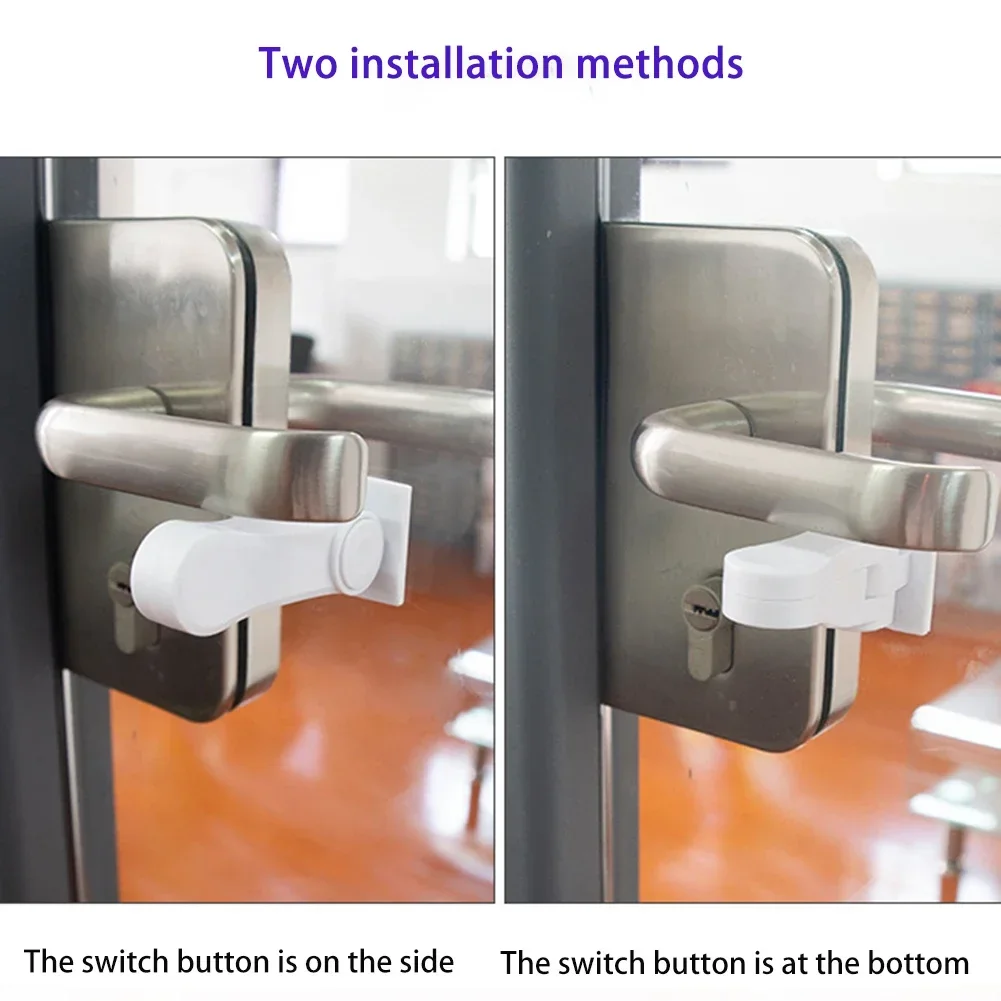 Two installation methods

The switch button is on the side

The switch button is at the bottom