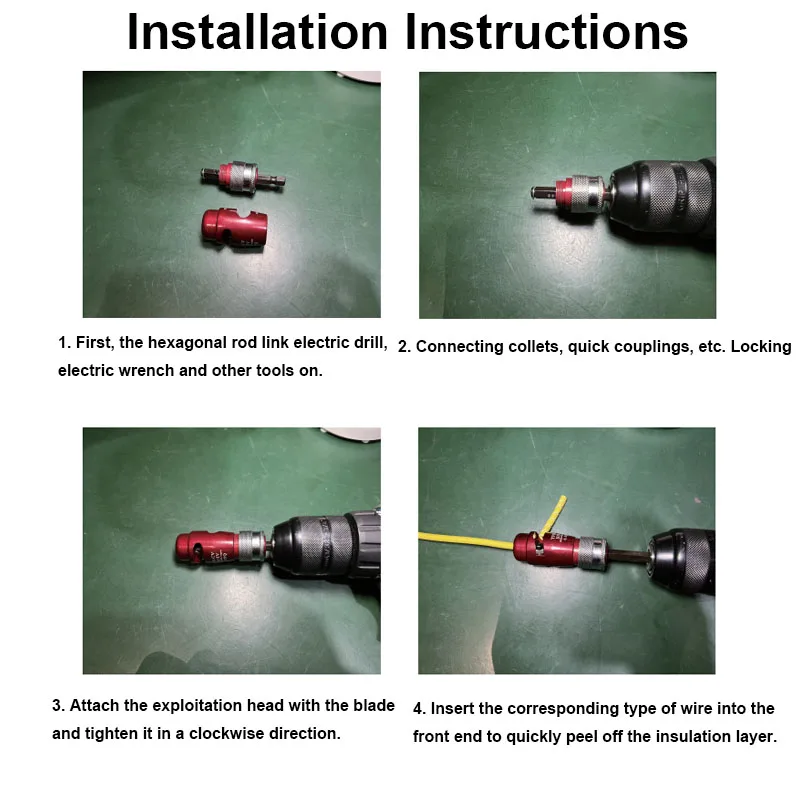 Installation Instructions

1. First, the hexagonal rod link electric drill, electric wrench and other tools on.

2. Connecting collets, quick couplings, etc. Locking

3. Attach the exploitation head with the blade and tighten it in a clockwise direction.

4. Insert the corresponding type of wire into the front end to quickly peel off the insulation layer.