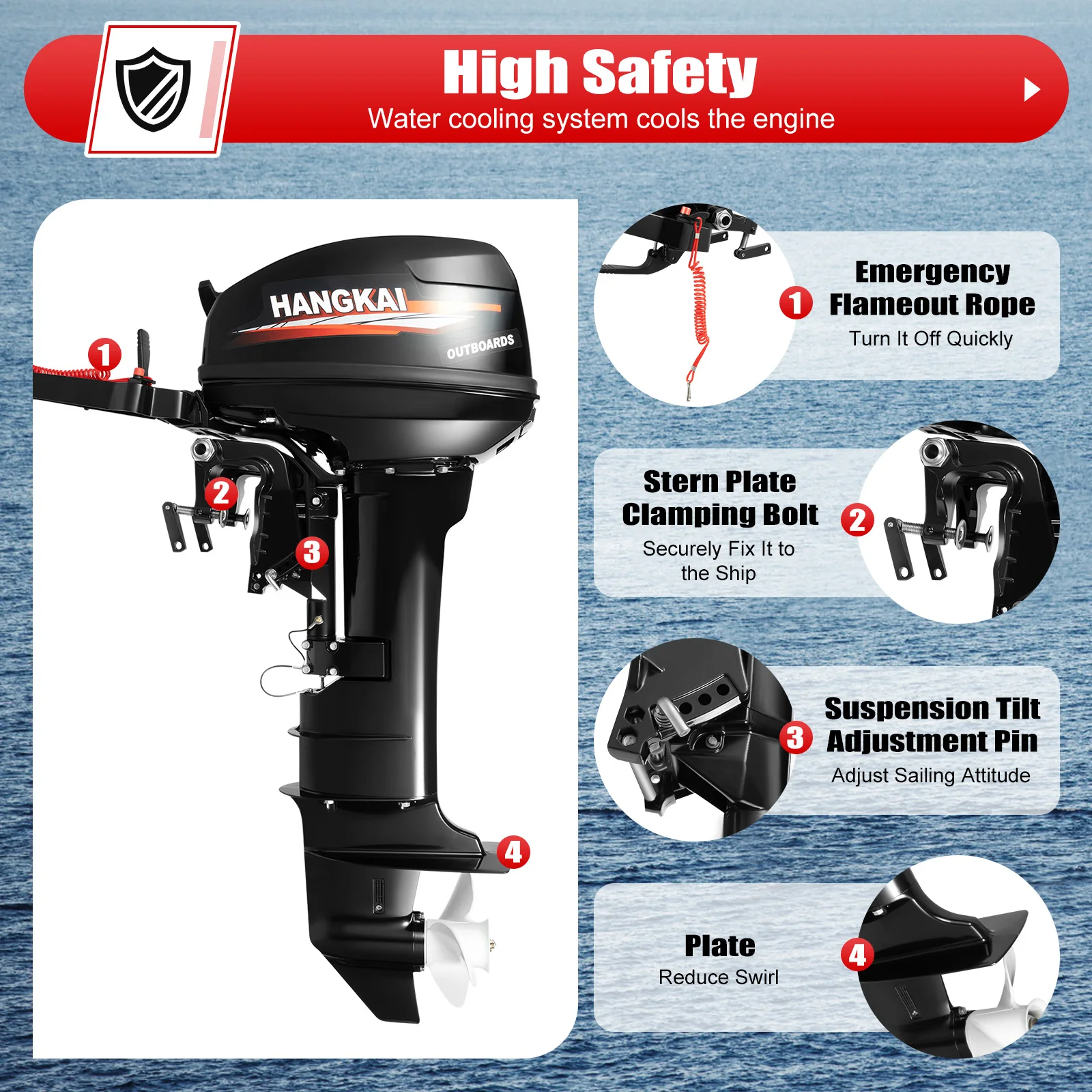 High Safety
Water cooling system cools the engine

HANGKAI
OUTBOARDS

1
2
3
4

1 Emergency Flameout Rope
Turn It Off Quickly

Stern Plate Clamping Bolt
Securely Fix It to the Ship
2

3 Suspension Tilt Adjustment Pin
Adjust Sailing Attitude

Plate
Reduce Swirl
4