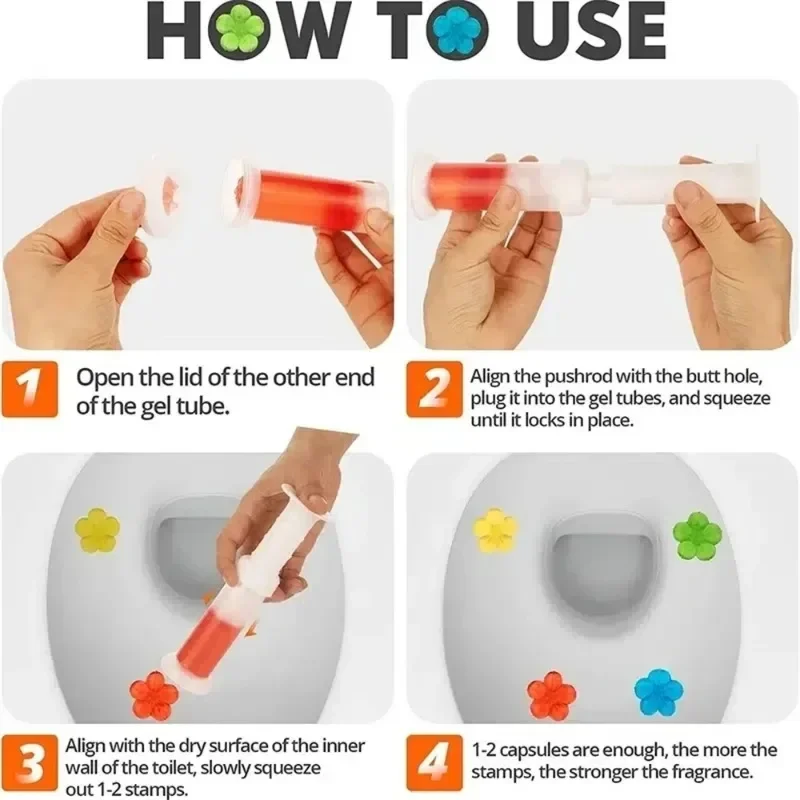 HOW TO USE

1 Open the lid of the other end of the gel tube.

2 Align the pushrod with the butt hole, plug it into the gel tubes, and squeeze until it locks in place.

3 Align with the dry surface of the inner wall of the toilet, slowly squeeze out 1-2 stamps.

4 1-2 capsules are enough, the more the stamps, the stronger the fragrance.