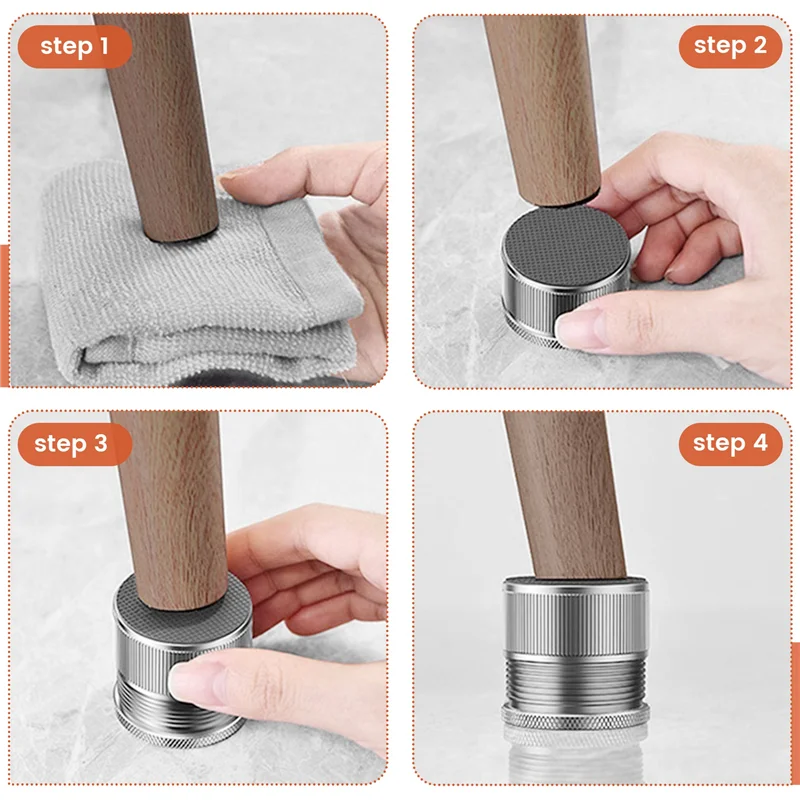 step 1

step 2

step 3

step 4