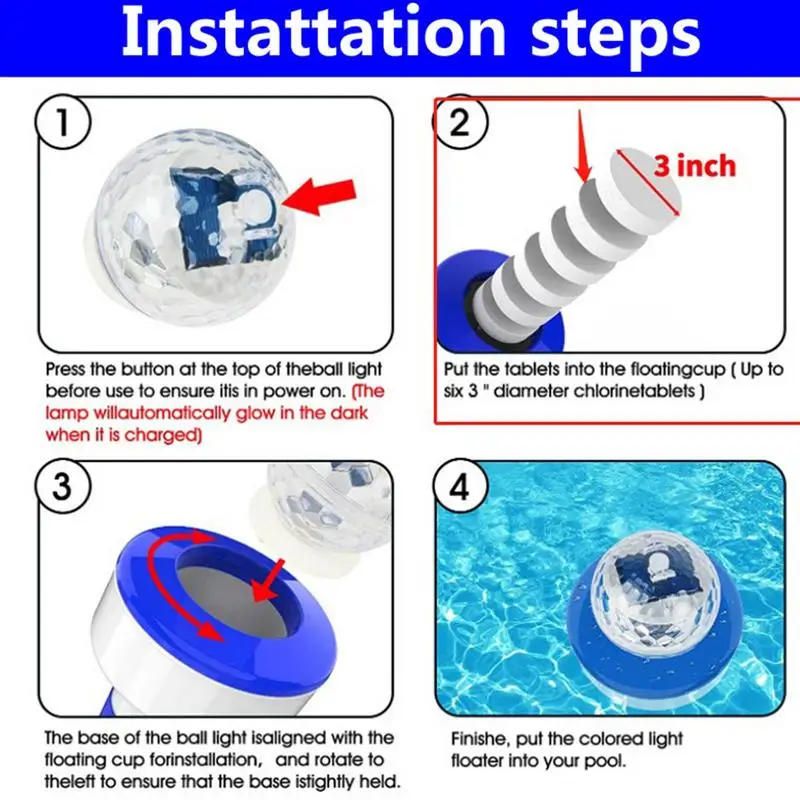 Instattation steps

1

Press the button at the top of theball light before use to ensure itis in power on. (The lamp willautomatically glow in the dark when it is charged)

2

3 inch

Put the tablets into the floatingcup ( Up to six 3 " diameter chlorinetablets )

3

The base of the ball light isaligned with the floating cup forinstallation, and rotate to theleft to ensure that the base istightly held.

4

Finishe, put the colored light floater into your pool.