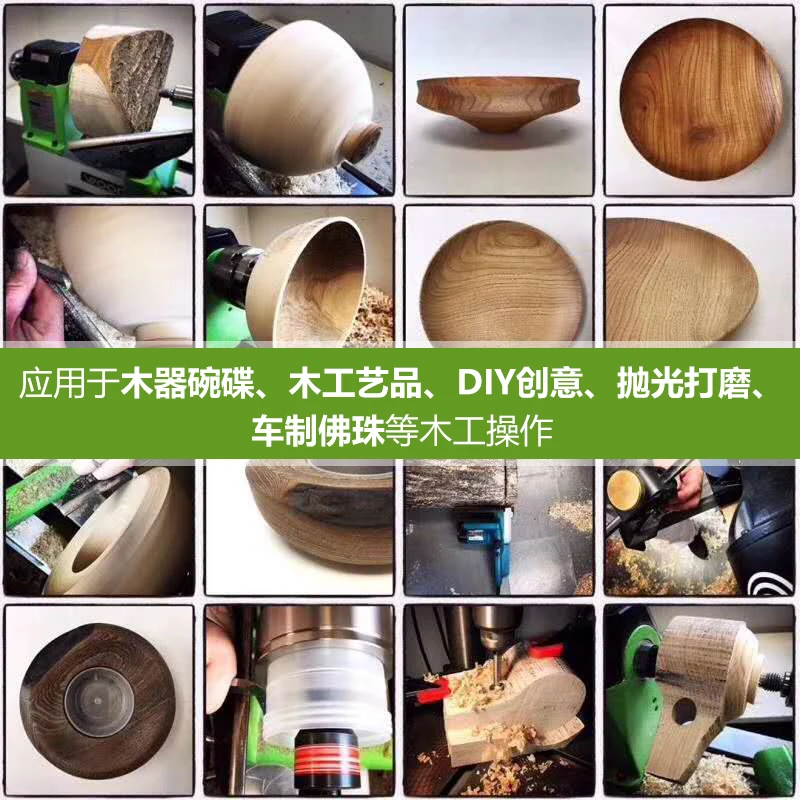 应用于木器碗碟、木工艺品、DIY创意、抛光打磨、车制佛珠等木工操作