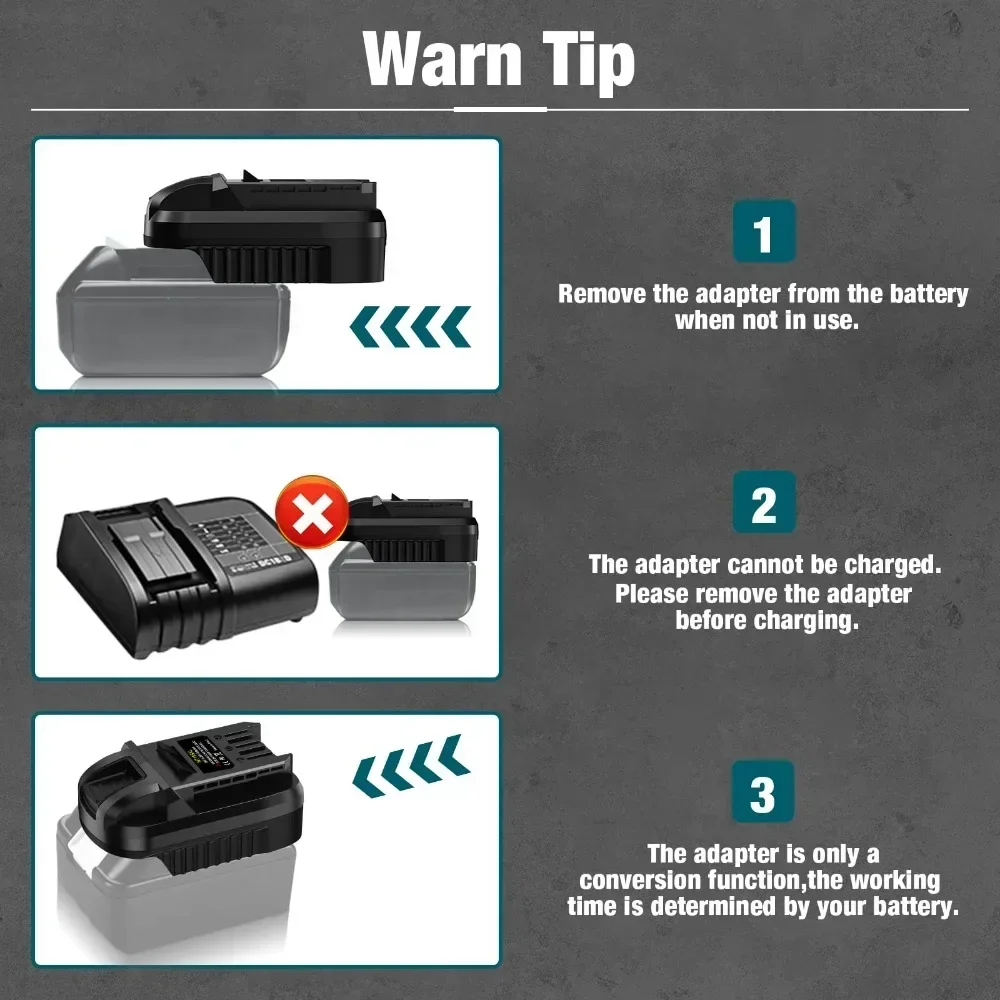 Warn Tip

1

Remove the adapter from the battery when not in use.

2

The adapter cannot be charged. Please remove the adapter before charging.

3

The adapter is only a conversion function,the working time is determined by your battery.