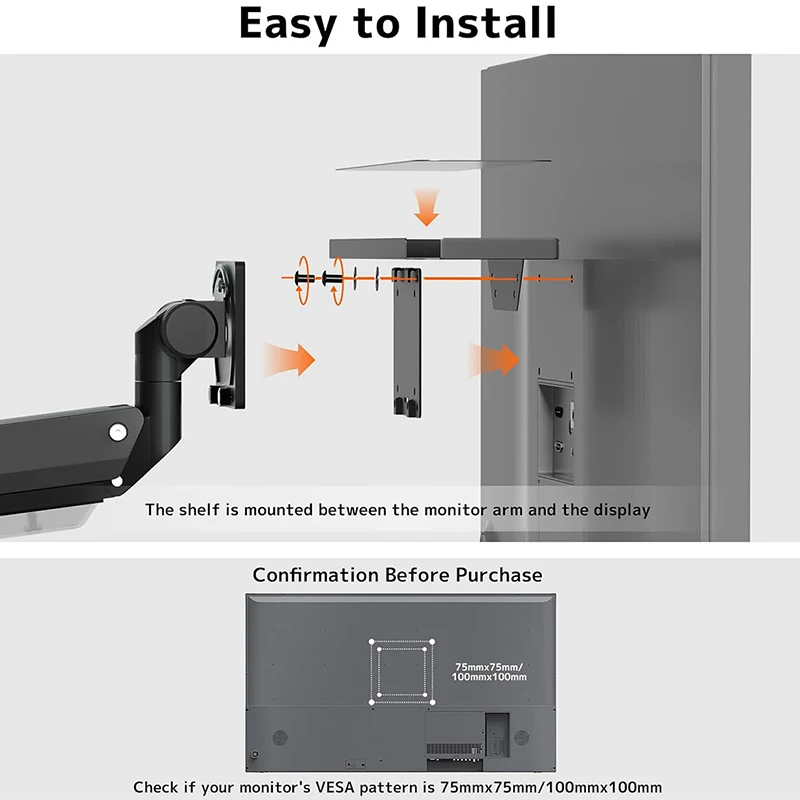 Easy to Install

The shelf is mounted between the monitor arm and the display

Confirmation Before Purchase

75mmx75mm/
100mmx100mm

Check if your monitor's VESA pattern is 75mmx75mm/100mmx100mm