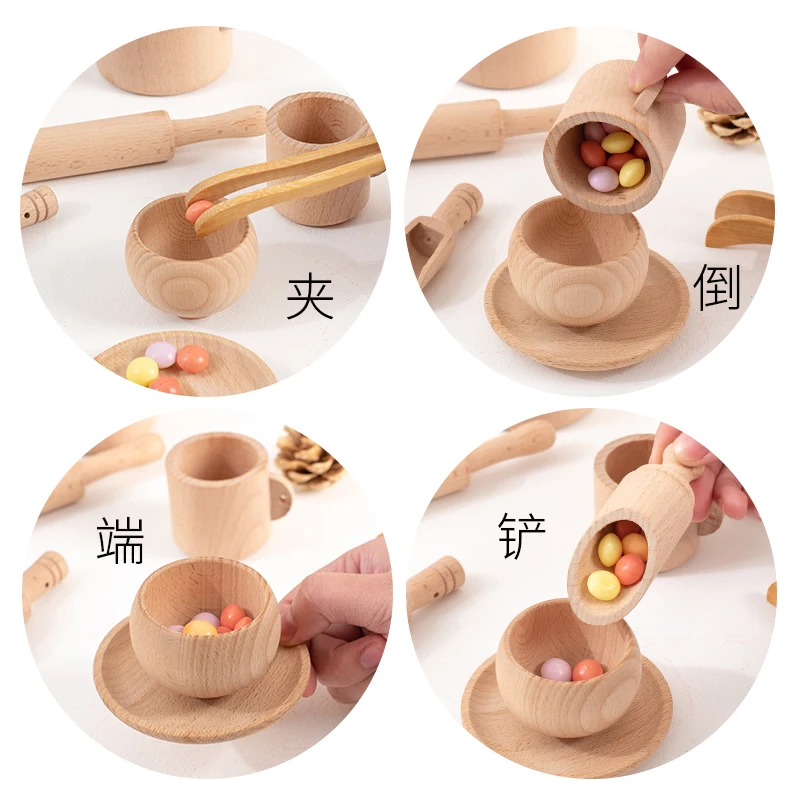 夹

倒

端

铲