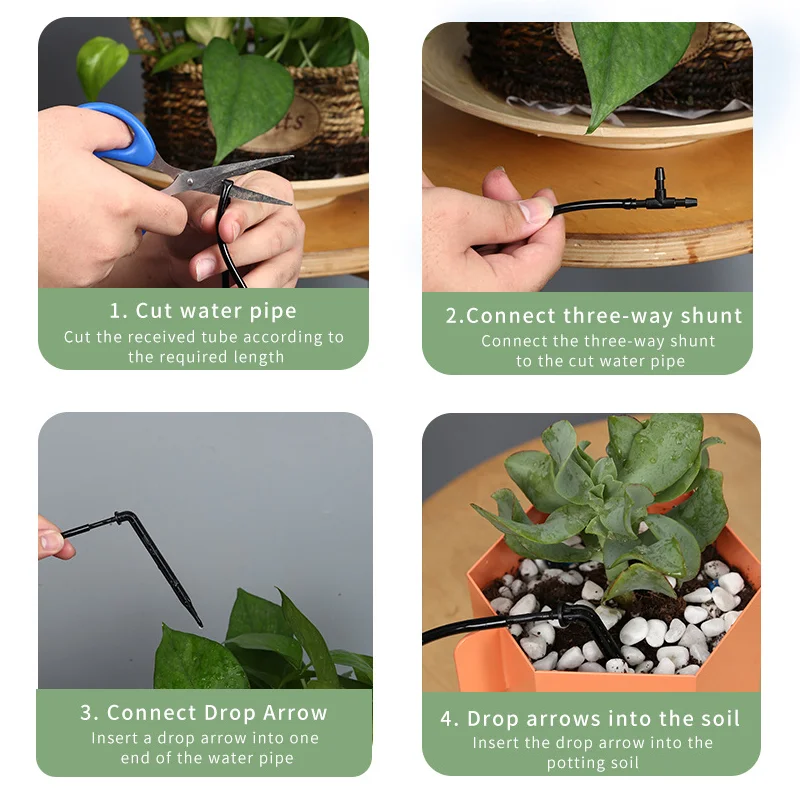 1. Cut water pipe
Cut the received tube according to the required length

2.Connect three-way shunt
Connect the three-way shunt to the cut water pipe

3. Connect Drop Arrow
Insert a drop arrow into one end of the water pipe

4. Drop arrows into the soil
Insert the drop arrow into the potting soil