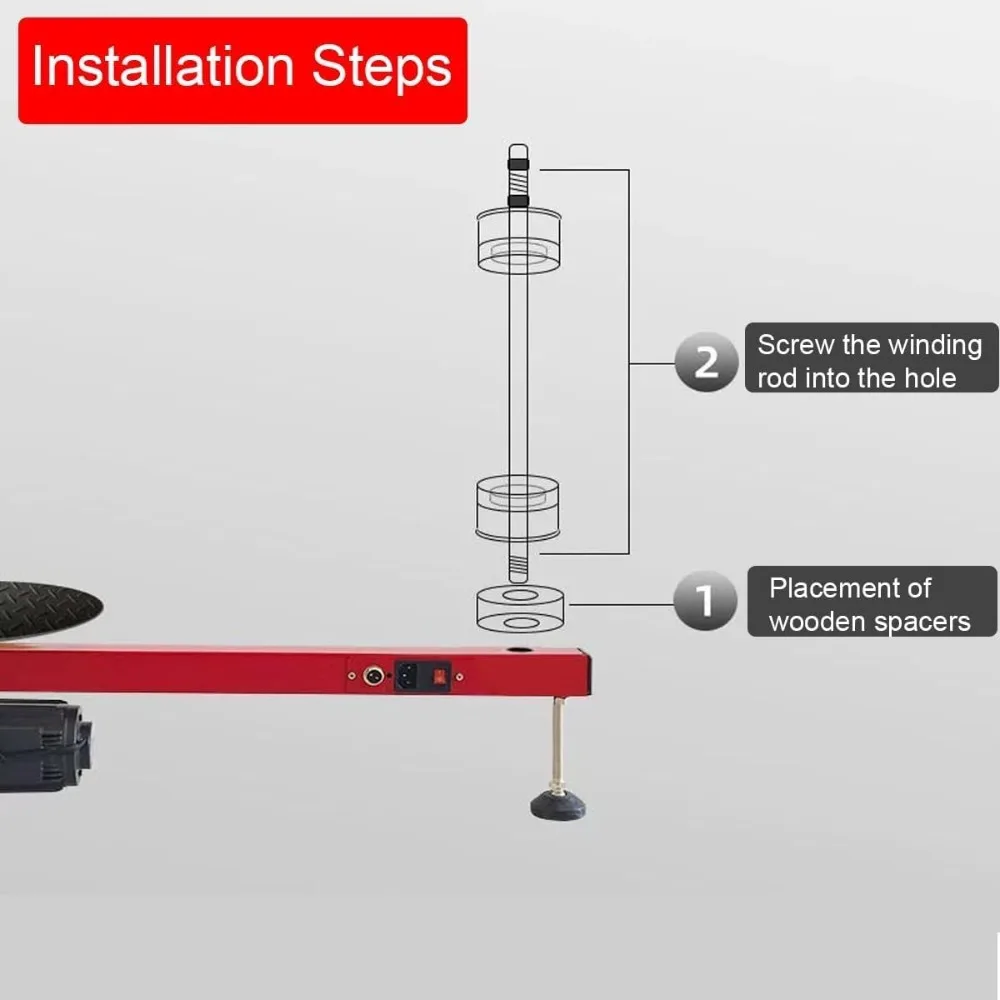 Installation Steps

2 Screw the winding rod into the hole

1 Placement of wooden spacers